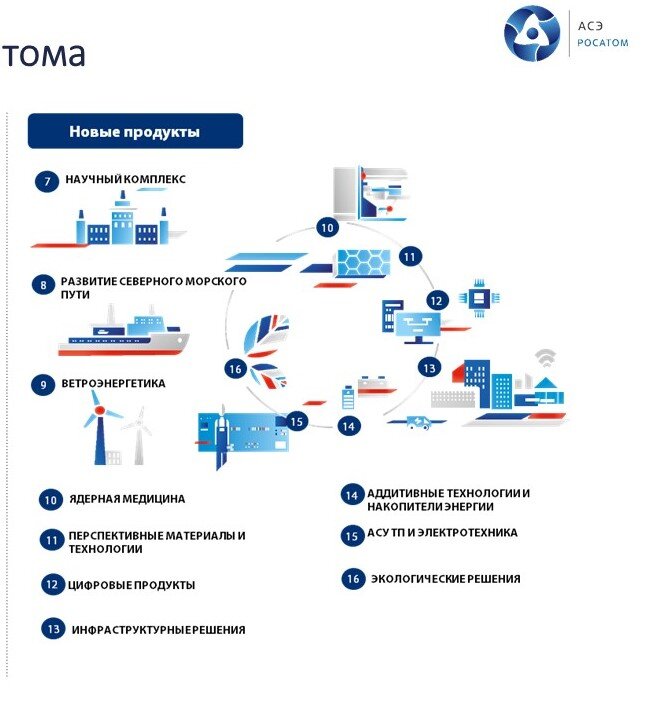 тома

АСЭ
РОСАТОМ

Новые продукты

7 НАУЧНЫЙ КОМПЛЕКС

8 РАЗВИТИЕ СЕВЕРНОГО МОРСКОГО ПУТИ

9 ВЕТРОЭНЕРГЕТИКА

10
11
12
13
14
15
16

10 ЯДЕРНАЯ МЕДИЦИНА

11 ПЕРСПЕКТИВНЫЕ МАТЕРИАЛЫ И ТЕХНОЛОГИИ

12 ЦИФРОВЫЕ ПРОДУКТЫ

13 ИНФРАСТРУКТУРНЫЕ РЕШЕНИЯ

14 АДДИТИВНЫЕ ТЕХНОЛОГИИ И НАКОПИТЕЛИ ЭНЕРГИИ

15 АСУ ТП И ЭЛЕКТРОТЕХНИКА

16 ЭКОЛОГИЧЕСКИЕ РЕШЕНИЯ