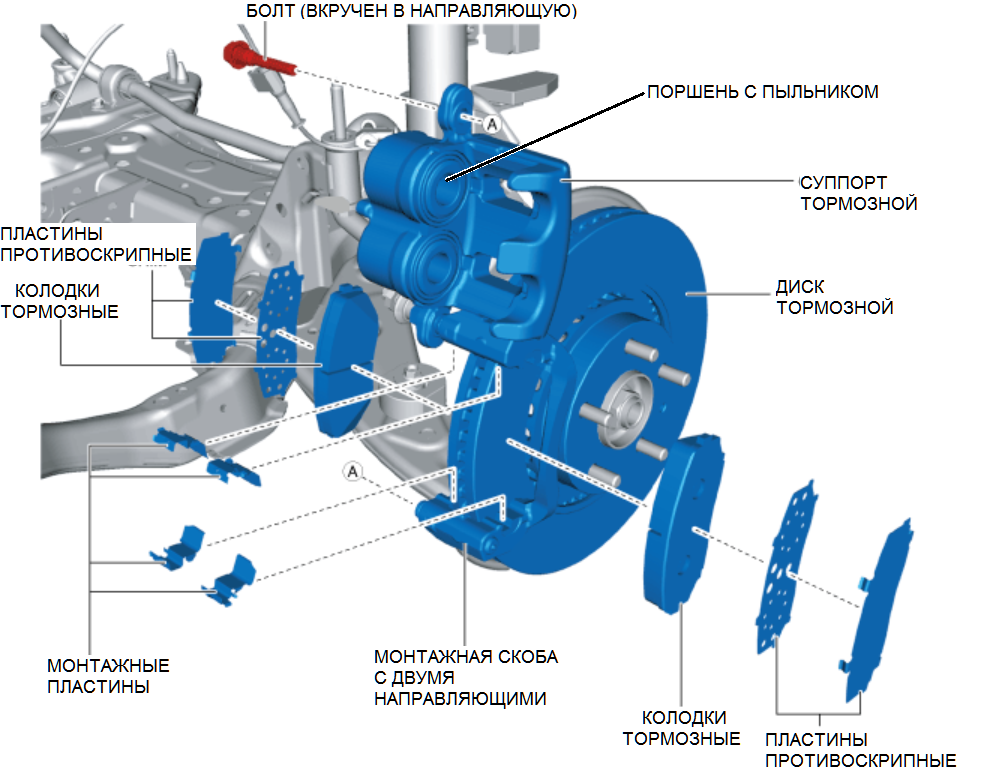 БОЛТ (ВКРУЧЕН В НАПРАВЛЯЮЩУЮ)

ПОРШЕНЬ С ПЫЛЬНИКОМ

A

СУППОРТ ТОРМОЗНОЙ

ПЛАСТИНЫ ПРОТИВОСКРИПНЫЕ

КОЛОДКИ ТОРМОЗНЫЕ

ДИСК ТОРМОЗНОЙ

A

МОНТАЖНЫЕ ПЛАСТИНЫ

МОНТАЖНАЯ СКОБА С ДВУМЯ НАПРАВЛЯЮЩИМИ

КОЛОДКИ ТОРМОЗНЫЕ

ПЛАСТИНЫ ПРОТИВОСКРИПНЫЕ