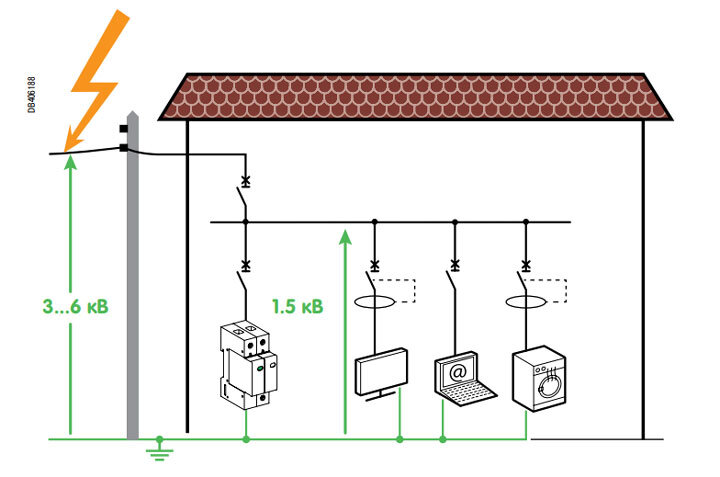 DB406188

3...6 кВ

1.5 кВ

@