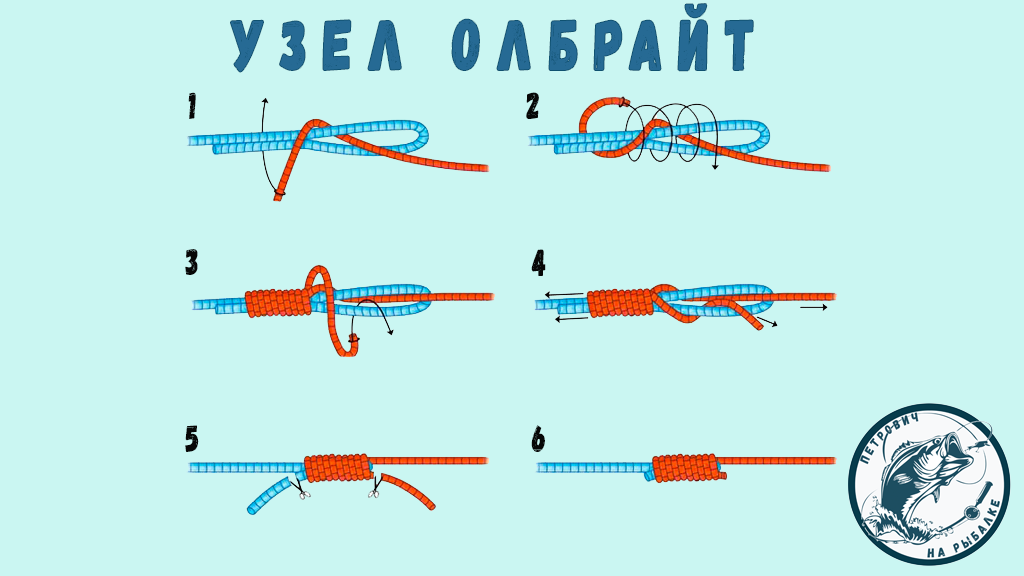 УЗЕЛ ОЛБРАЙТ

1

2

3

4

5

6

ПЕТРОВИЧ
НА РЫБАЛКЕ