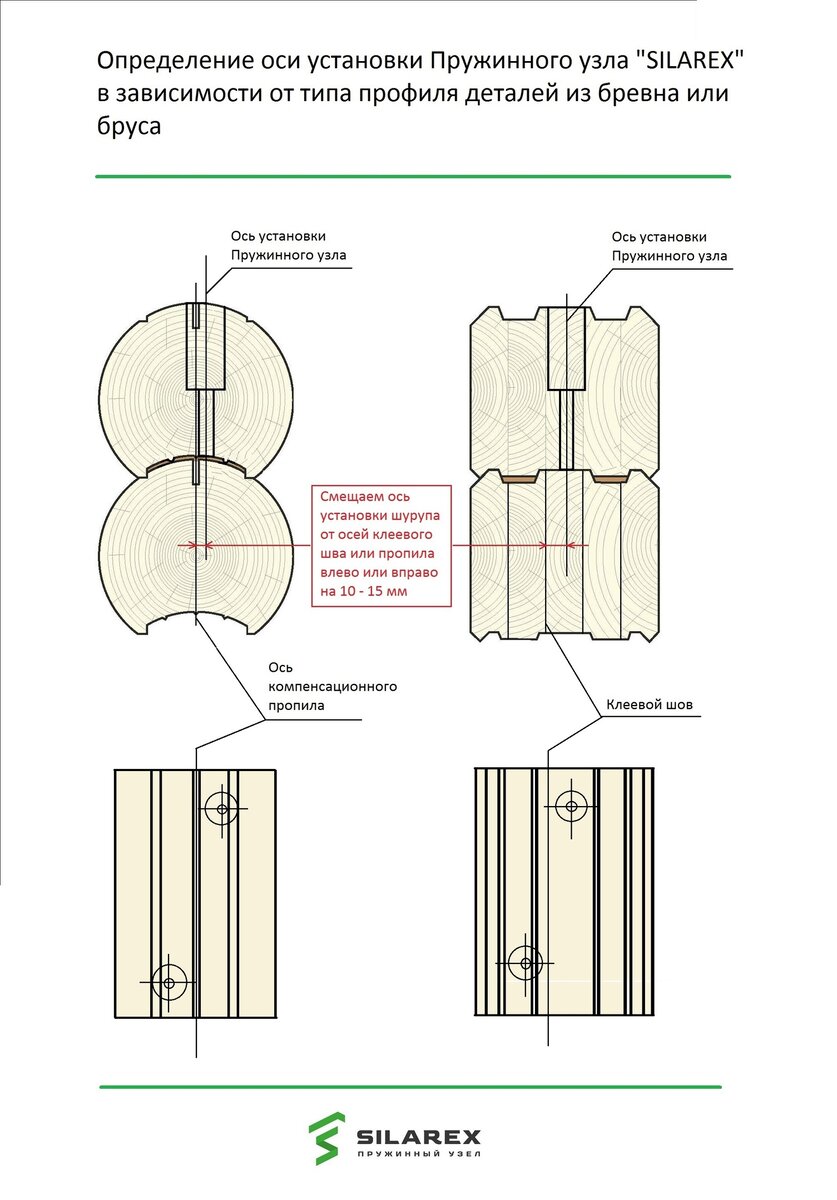 Определение оси установки Пружинного узла "SILAREX" в зависимости от типа профиля деталей из бревна или бруса

Ось установки Пружинного узла

Ось установки Пружинного узла

Смещаем ось установки шурупа от осей клеевого шва или пропила влево или вправо на 10 - 15 мм

Ось компенсационного пропила

Клеевой шов

SILAREX
ПРУЖИННЫЙ УЗЕЛ