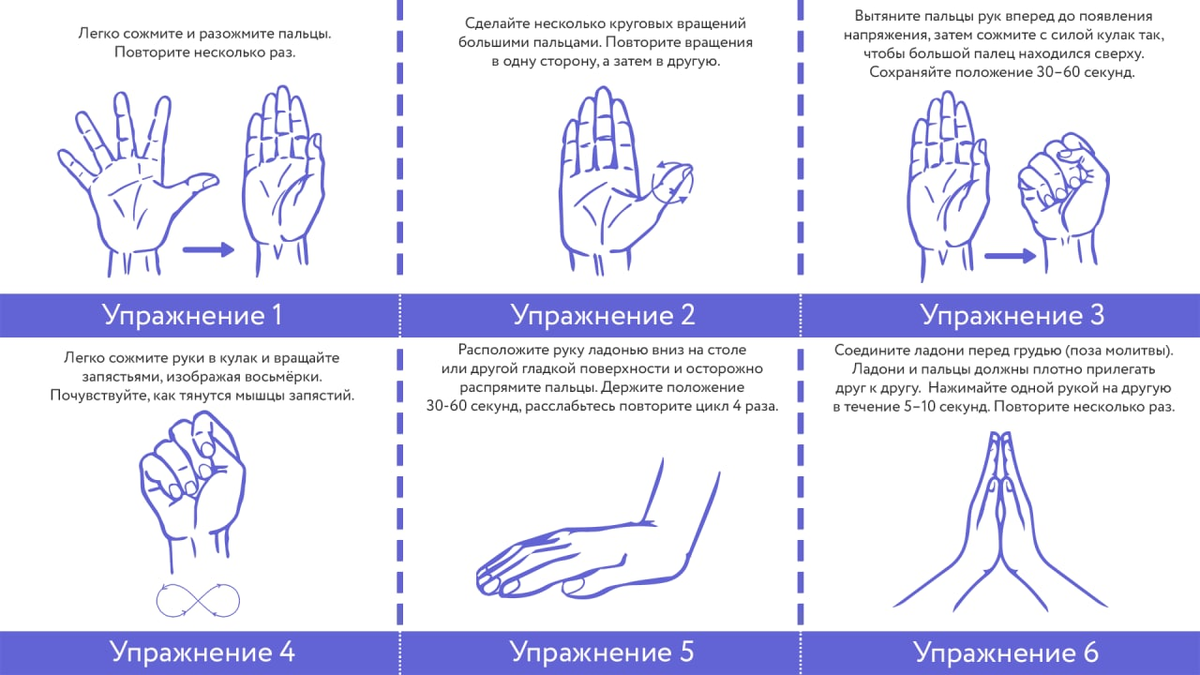 Легко сожмите и разожмите пальцы. Повторите несколько раз.

Упражнение 1

Сделайте несколько круговых вращений большими пальцами. Повторите вращения в одну сторону, а затем в другую.

Упражнение 2

Вытяните пальцы рук вперед до появления напряжения, затем сожмите с силой кулак так, чтобы большой палец находился сверху. Сохраняйте положение 30–60 секунд.

Упражнение 3

Легко сожмите руки в кулак и вращайте запястьями, изображая восьмёрки. Почувствуйте, как тянутся мышцы запястий.

Упражнение 4

Расположите руку ладонью вниз на столе или другой гладкой поверхности и осторожно распрямите пальцы. Держите положение 30-60 секунд, расслабьтесь повторите цикл 4 раза.

Упражнение 5

Соедините ладони перед грудью (поза молитвы). Ладони и пальцы должны плотно прилегать друг к другу. Нажимайте одной рукой на другую в течение 5–10 секунд. Повторите несколько раз.

Упражнение 6