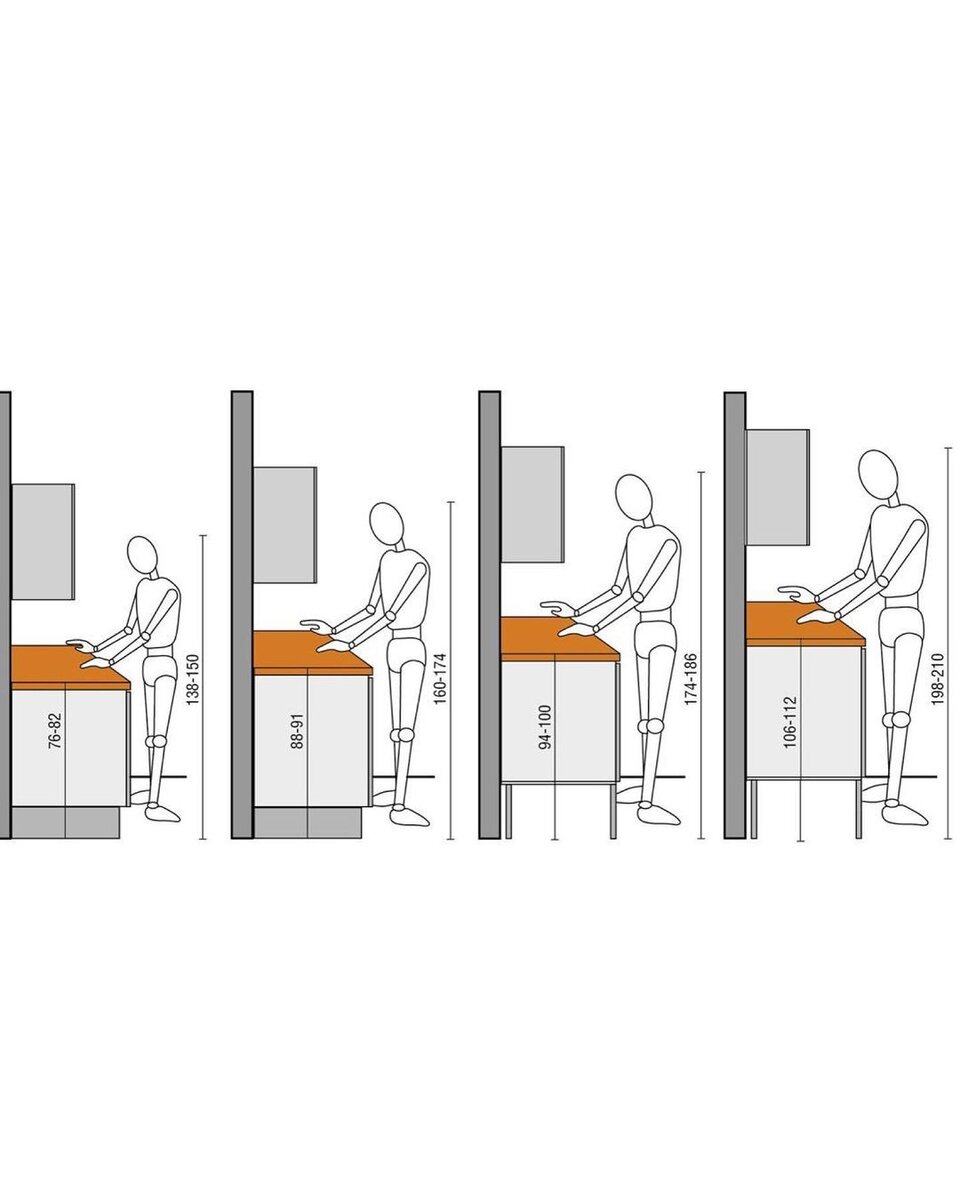 76-82
138-150
88-91
160-174
94-100
174-186
106-112
198-210