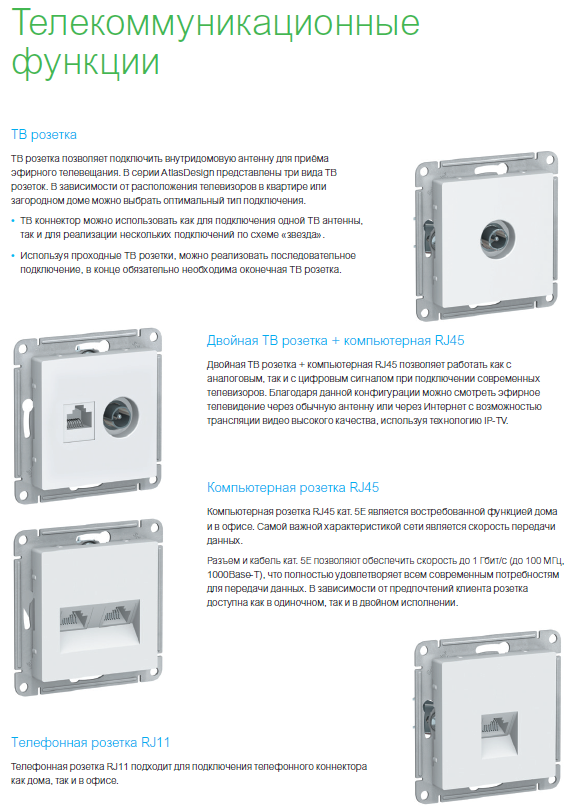 Телекоммуникационные функции

ТВ розетка

ТВ розетка позволяет подключить внутридомовую антенну для приёма эфирного телевещания. В серии AtlasDesign представлены три вида ТВ розеток. В зависимости от расположения телевизоров в квартире или загородном доме можно выбрать оптимальный тип подключения.

• ТВ коннектор можно использовать как для подключения одной ТВ антенны, так и для реализации нескольких подключений по схеме «звезда».

• Используя проходные ТВ розетки, можно реализовать последовательное подключение, в конце обязательно необходима оконечная ТВ розетка.

Двойная ТВ розетка + компьютерная RJ45

Двойная ТВ розетка + компьютерная RJ45 позволяет работать как с аналоговым, так и с цифровым сигналом при подключении современных телевизоров. Благодаря данной конфигурации можно смотреть эфирное телевидение через обычную антенну или через Интернет с возможностью трансляции видео высокого качества, используя технологию IP-TV.

Компьютерная розетка RJ45

Компьютерная розетка RJ45 кат. 5E является востребованной функцией дома и в офисе. Самой важной характеристикой сети является скорость передачи данных.

Разъем и кабель кат. 5E позволяют обеспечить скорость до 1 Гбит/с (до 100 МГц, 1000Base-T), что полностью удовлетворяет всем современным потребностям для передачи данных. В зависимости от предпочтений клиента розетка доступна как в одиночном, так и в двойном исполнении.

Телефонная розетка RJ11

Телефонная розетка RJ11 подходит для подключения телефонного коннектора как дома, так и в офисе.