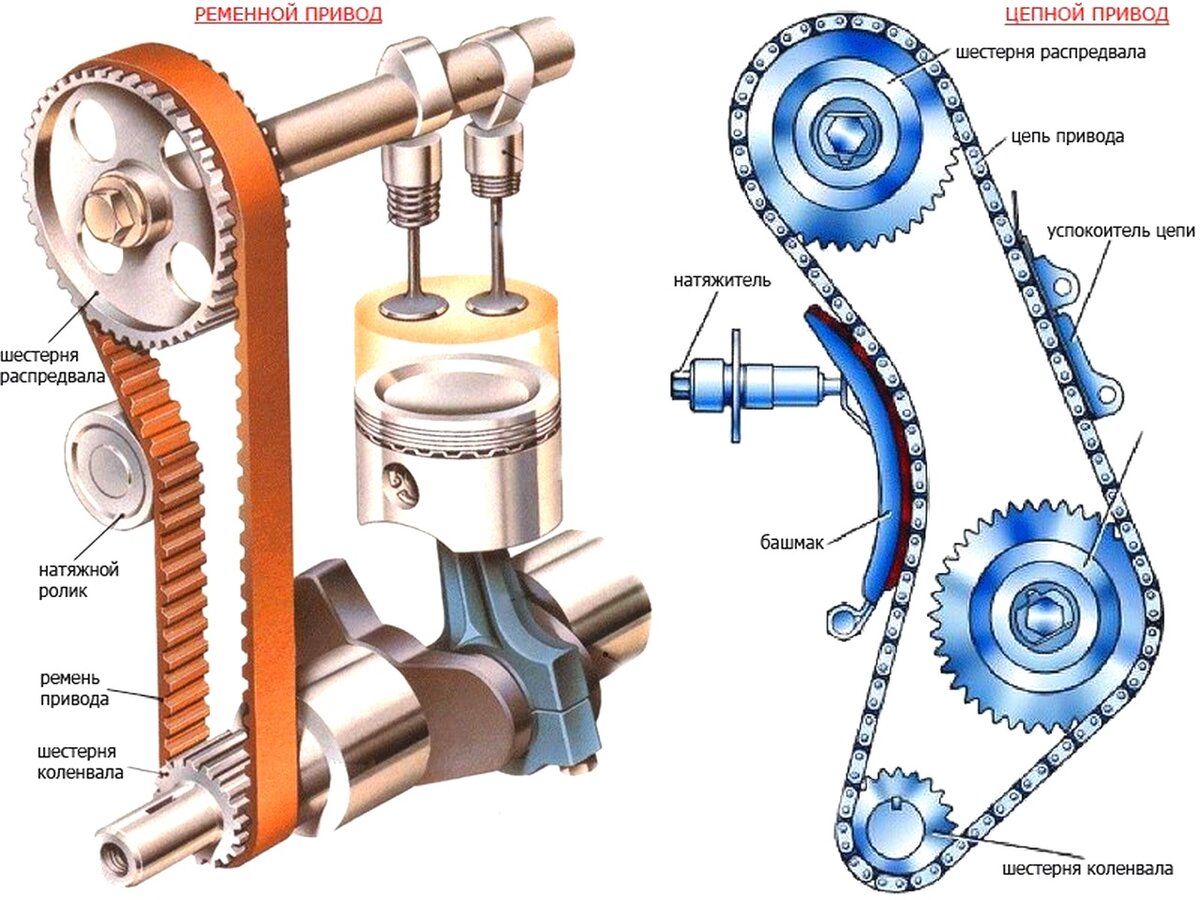 РЕМЕННОЙ ПРИВОД

шестерня распредвала

натяжной ролик

ремень привода

шестерня коленвала

ЦЕПНОЙ ПРИВОД

шестерня распредвала

цепь привода

успокоитель цепи

натяжитель

башмак

шестерня коленвала