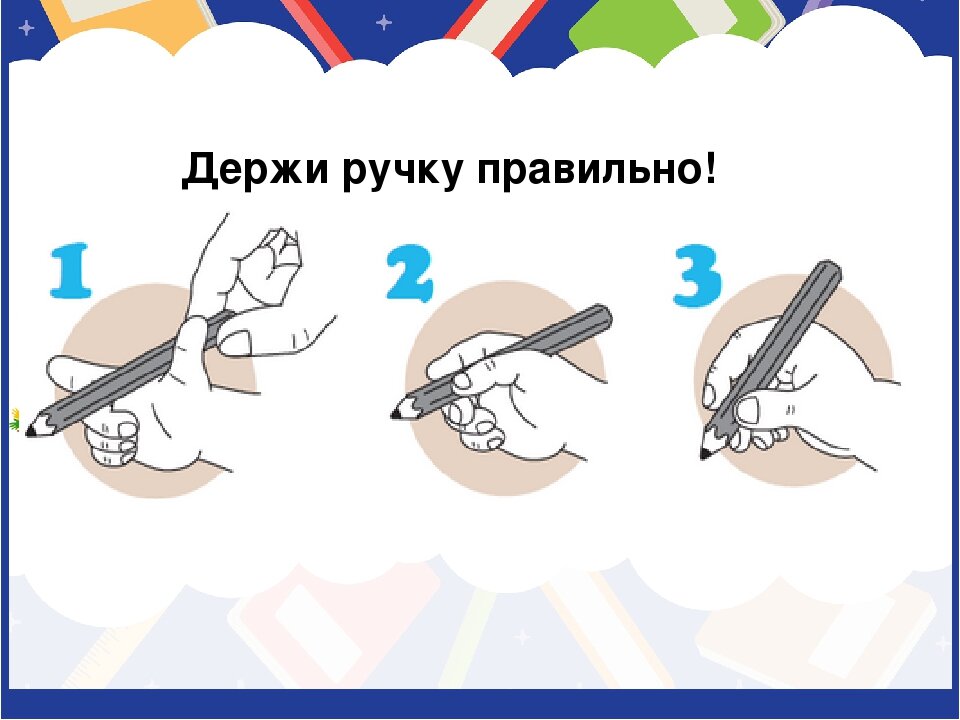 Держи ручку правильно!

1

2

3