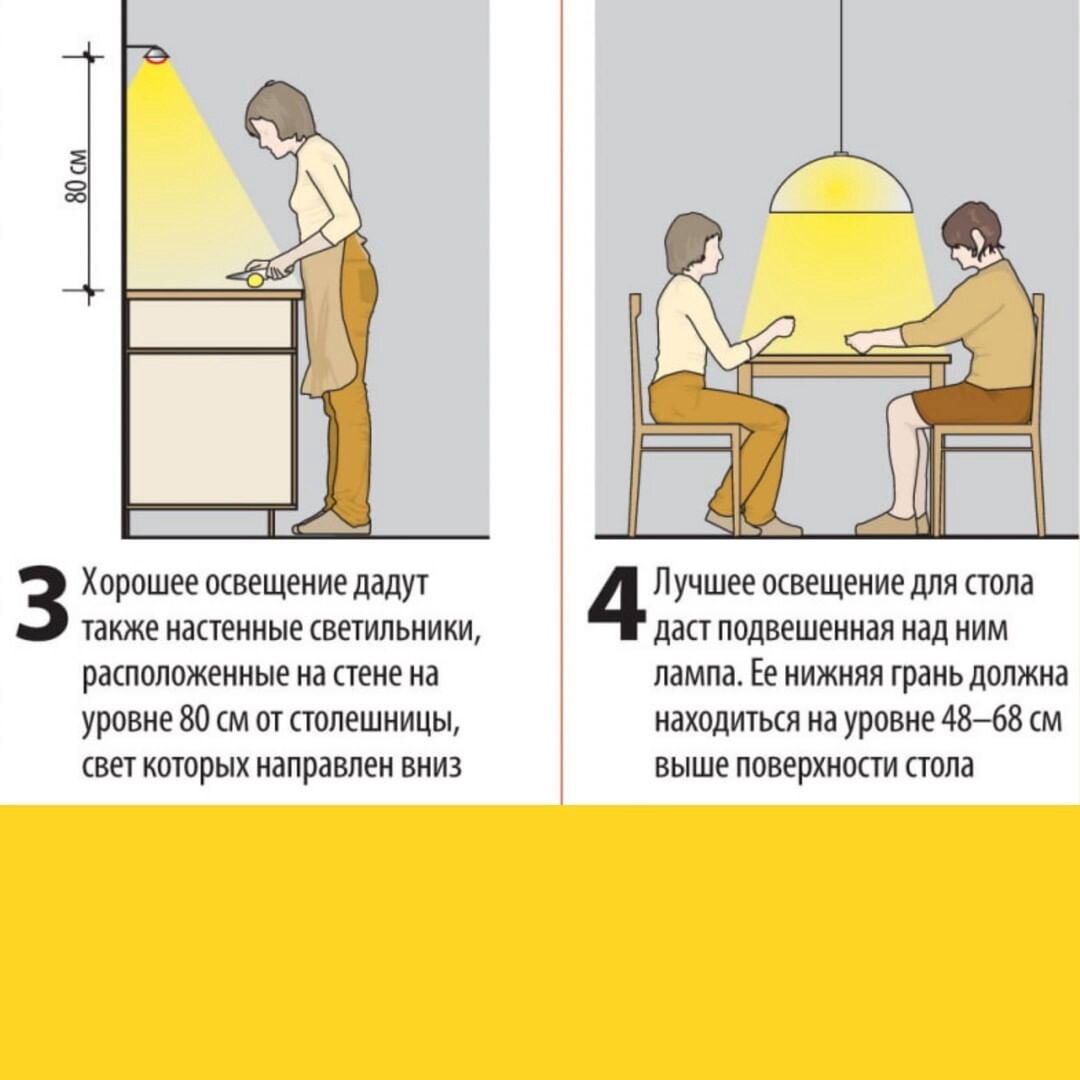 80 см

3 Хорошее освещение дадут также настенные светильники, расположенные на стене на уровне 80 см от столешницы, свет которых направлен вниз

4 Лучшее освещение для стола даст подвешенная над ним лампа. Ее нижняя грань должна находиться на уровне 48–68 см выше поверхности стола