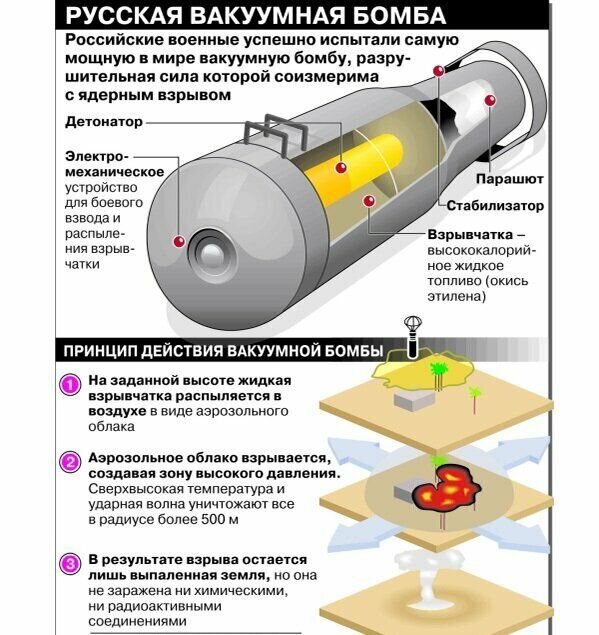 РУССКАЯ ВАКУУМНАЯ БОМБА

Российские военные успешно испытали самую мощную в мире вакуумную бомбу, разрушительная сила которой соизмерима с ядерным взрывом

Детонатор

Электромеханическое устройство для боевого взвода и распыления взрывчатки

Парашют

Стабилизатор

Взрывчатка – высококалорийное жидкое топливо (окись этилена)

ПРИНЦИП ДЕЙСТВИЯ ВАКУУМНОЙ БОМБЫ

1 На заданной высоте жидкая взрывчатка распыляется в воздухе в виде аэрозольного облака

2 Аэрозольное облако взрывается, создавая зону высокого давления. Сверхвысокая температура и ударная волна уничтожают все в радиусе более 500 м

3 В результате взрыва остается лишь выпаленная земля, но она не заражена ни химическими, ни радиоактивными соединениями