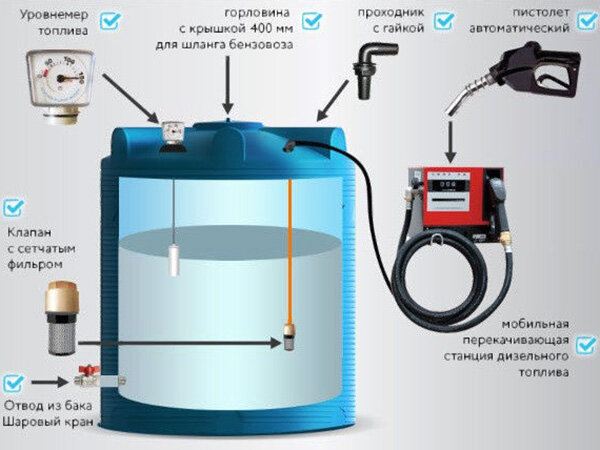 Уровнемер топлива

горловина с крышкой 400 мм для шланга бензовоза

проходник с гайкой

пистолет автоматический

Клапан с сетчатым фильром

мобильная перекачивающая станция дизельного топлива

Отвод из бака Шаровый кран