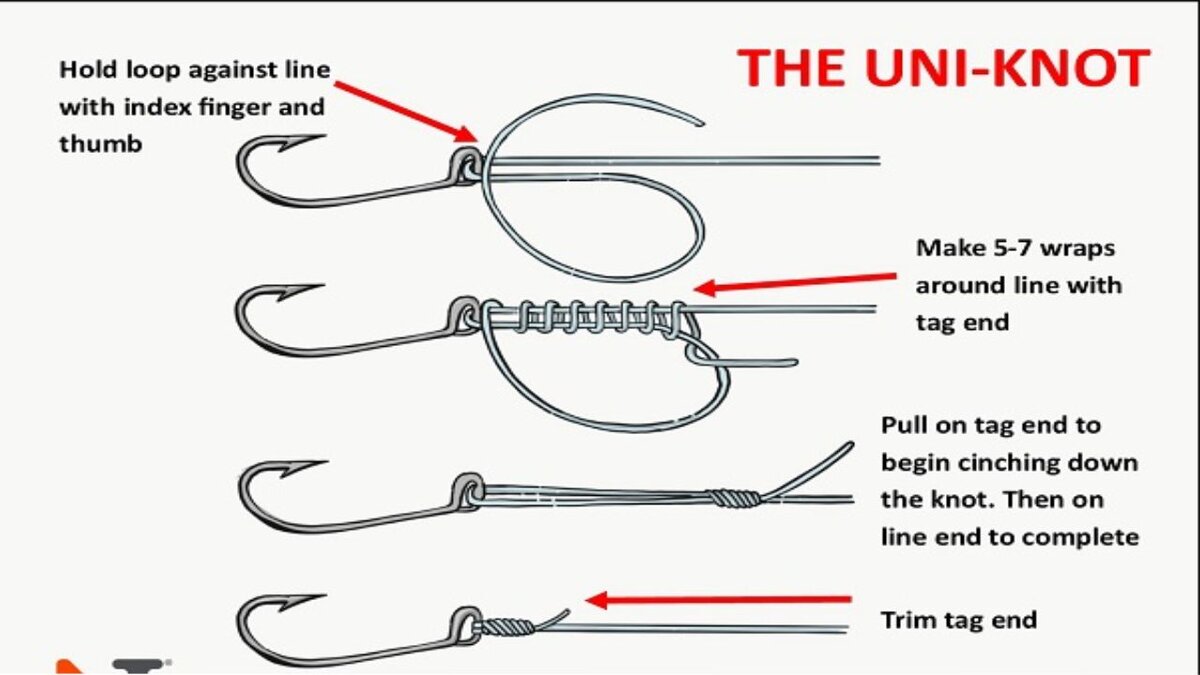 THE UNI-KNOT

Hold loop against line with index finger and thumb

Make 5-7 wraps around line with tag end

Pull on tag end to begin cinching down the knot. Then on line end to complete

Trim tag end