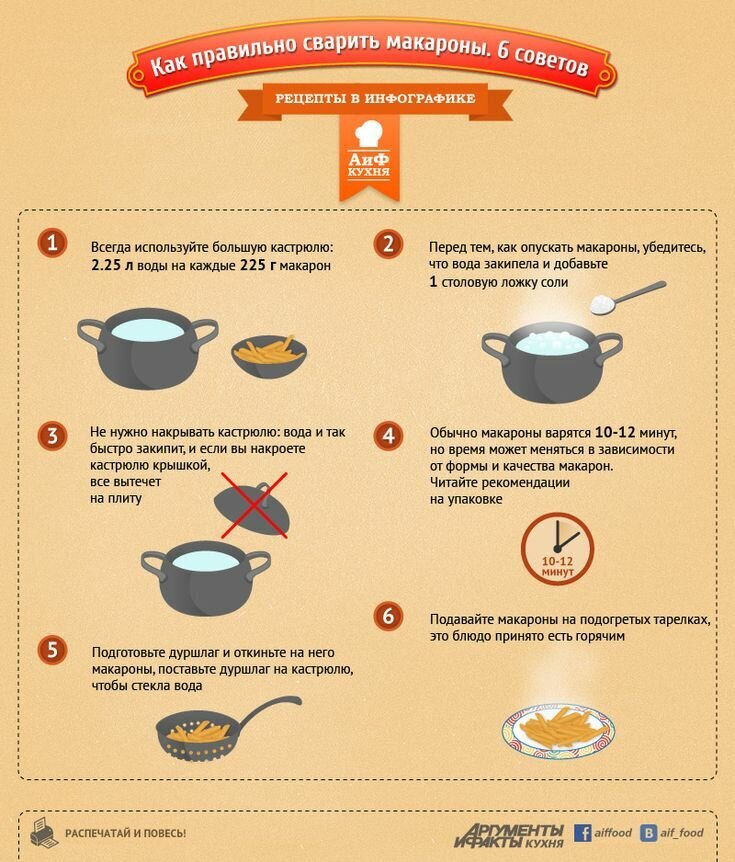 Как правильно сварить макароны. 6 советов

РЕЦЕПТЫ В ИНФОГРАФИКЕ

АиФ КУХНЯ

1
Всегда используйте большую кастрюлю: 2.25 л воды на каждые 225 г макарон

2
Перед тем, как опускать макароны, убедитесь, что вода закипела и добавьте 1 столовую ложку соли

3
Не нужно накрывать кастрюлю: вода и так быстро закипит, и если вы накроете кастрюлю крышкой, все вытечет на плиту

4
Обычно макароны варятся 10-12 минут, но время может меняться в зависимости от формы и качества макарон. Читайте рекомендации на упаковке

10-12 минут

5
Подготовьте дуршлаг и откиньте на него макароны, поставьте дуршлаг на кастрюлю, чтобы стекла вода

6
Подавайте макароны на подогретых тарелках, это блюдо принято есть горячим

РАСПЕЧАТАЙ И ПОВЕСЬ!

АРГУМЕНТЫ И ФАКТЫ КУХНЯ

aiffood

aif_food