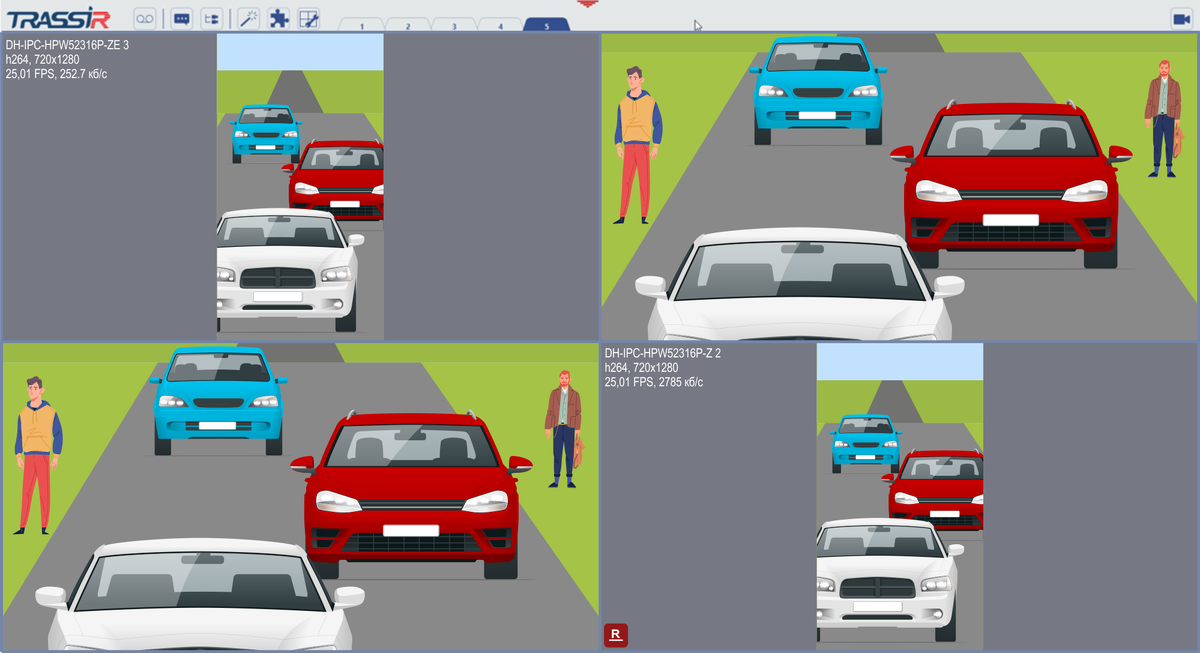 TRASSIR

1 2 3 4 5

DH-IPC-HPW52316P-ZE 3
h264, 720x1280
25,01 FPS, 252.7 кб/с

DH-IPC-HPW52316P-Z 2
h264, 720x1280
25,01 FPS, 2785 кб/с

R