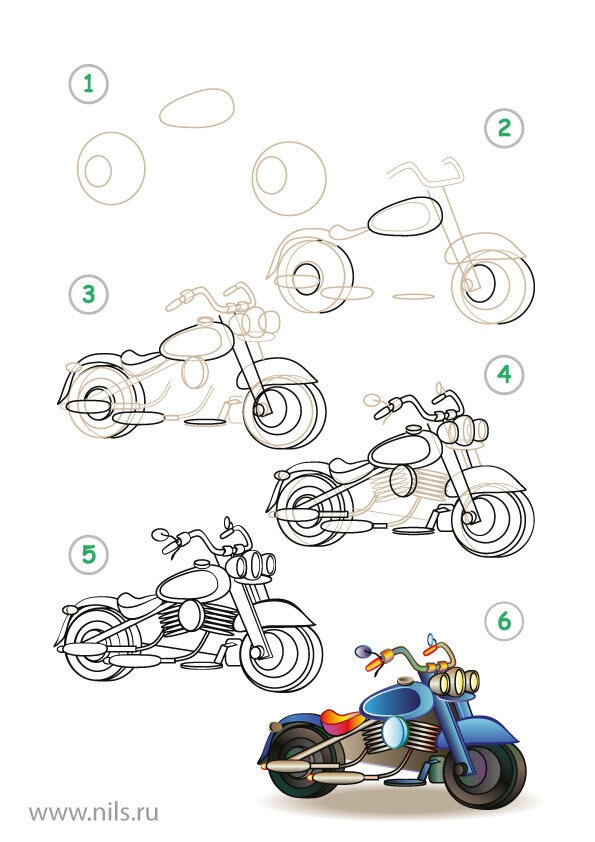 1

2

3

4

5

6

www.nils.ru