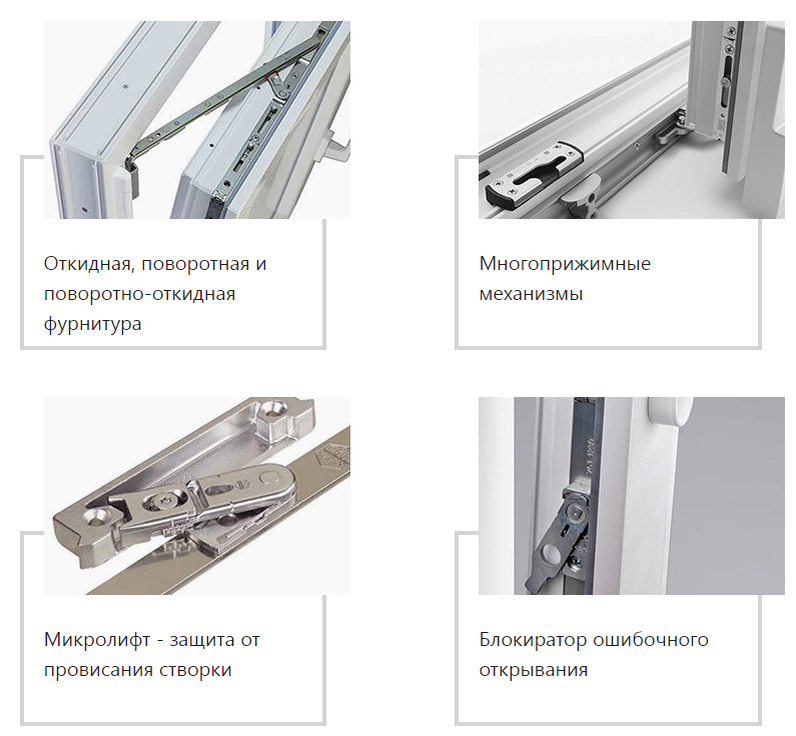 Откидная, поворотная и поворотно-откидная фурнитура

Многоприжимные механизмы

Микролифт - защита от провисания створки

Блокиратор ошибочного открывания