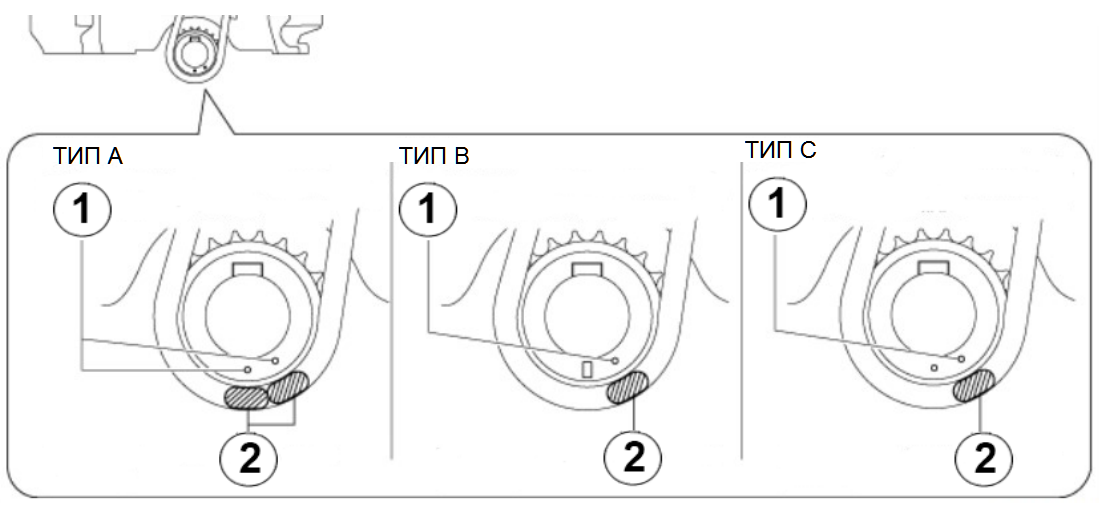 ТИП А
1
2

ТИП В
1
2

ТИП С
1
2