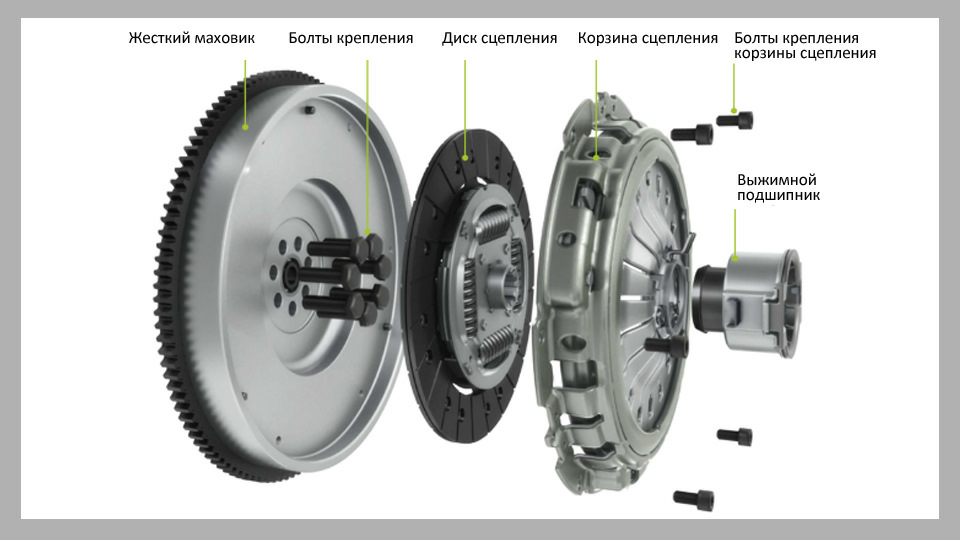 Жесткий маховик
Болты крепления
Диск сцепления
Корзина сцепления
Болты крепления корзины сцепления
Выжимной подшипник