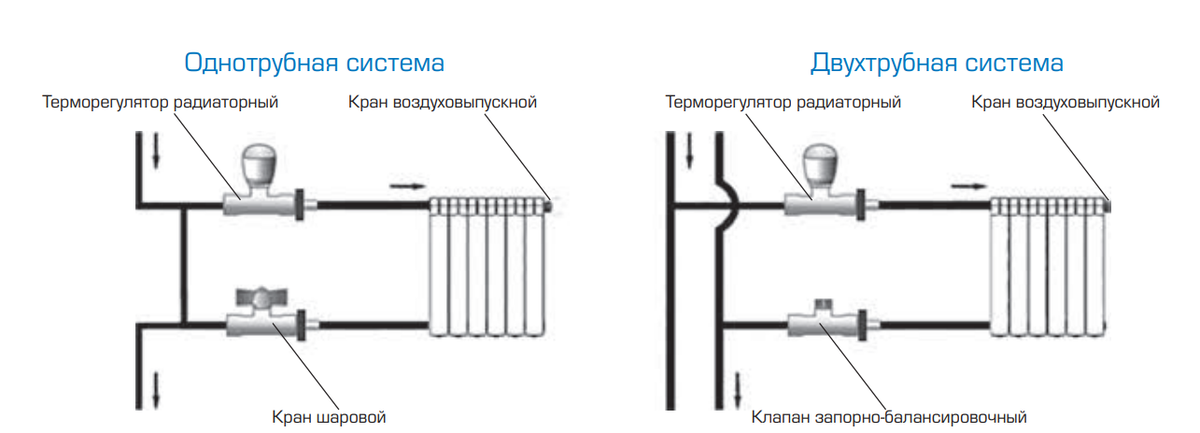 Однотрубная система

Терморегулятор радиаторный

Кран воздуховыпускной

Кран шаровой

Двухтрубная система

Терморегулятор радиаторный

Кран воздуховыпускной

Клапан запорно-балансировочный