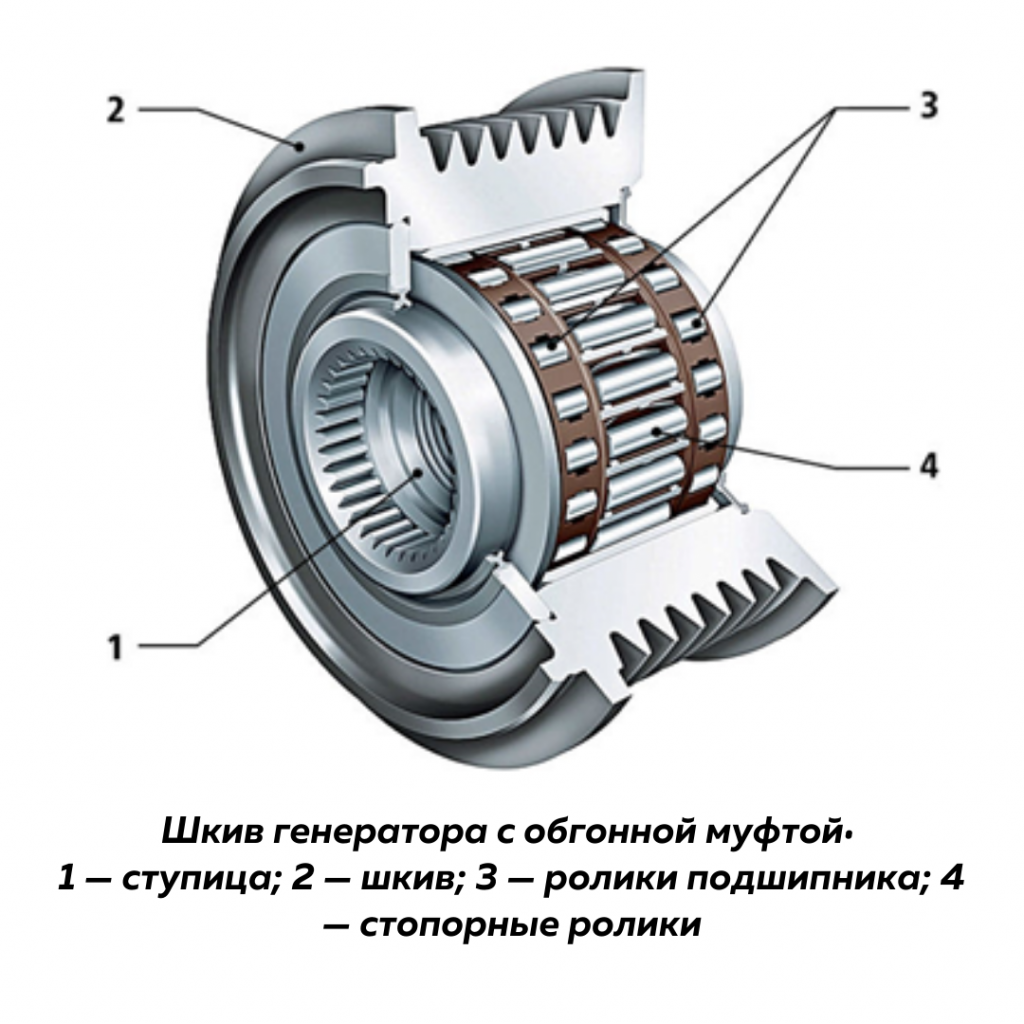 2

3

4

1

Шкив генератора с обгонной муфтой·
1 — ступица; 2 — шкив; 3 — ролики подшипника; 4 — стопорные ролики