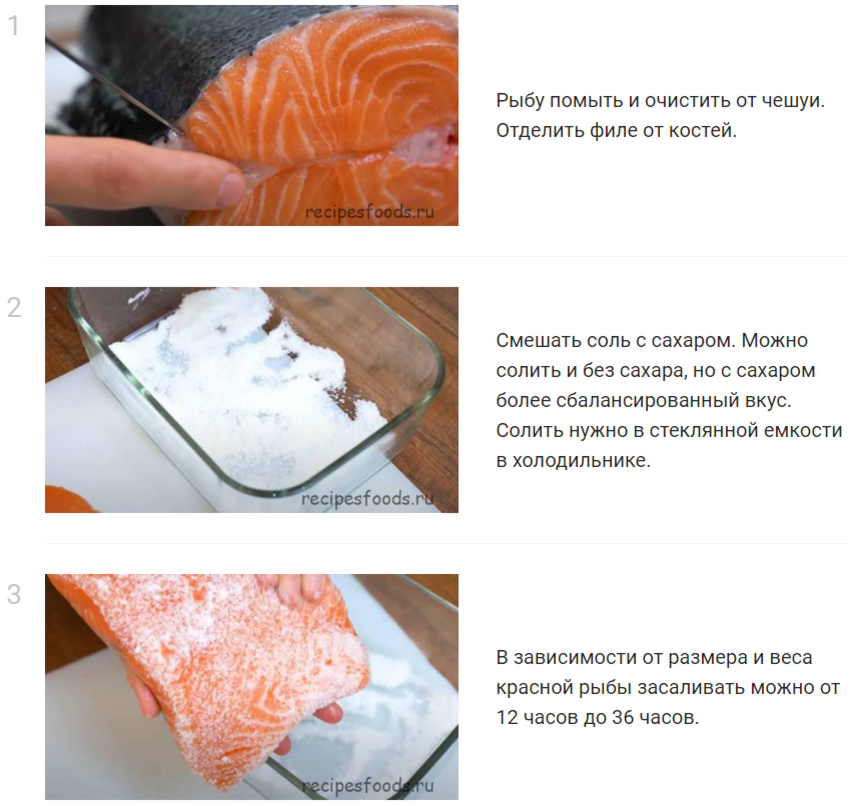 1

recipesfoods.ru

Рыбу помыть и очистить от чешуи. Отделить филе от костей.

2

recipesfoods.ru

Смешать соль с сахаром. Можно солить и без сахара, но с сахаром более сбалансированный вкус. Солить нужно в стеклянной емкости в холодильнике.

3

recipesfoods.ru

В зависимости от размера и веса красной рыбы засаливать можно от 12 часов до 36 часов.