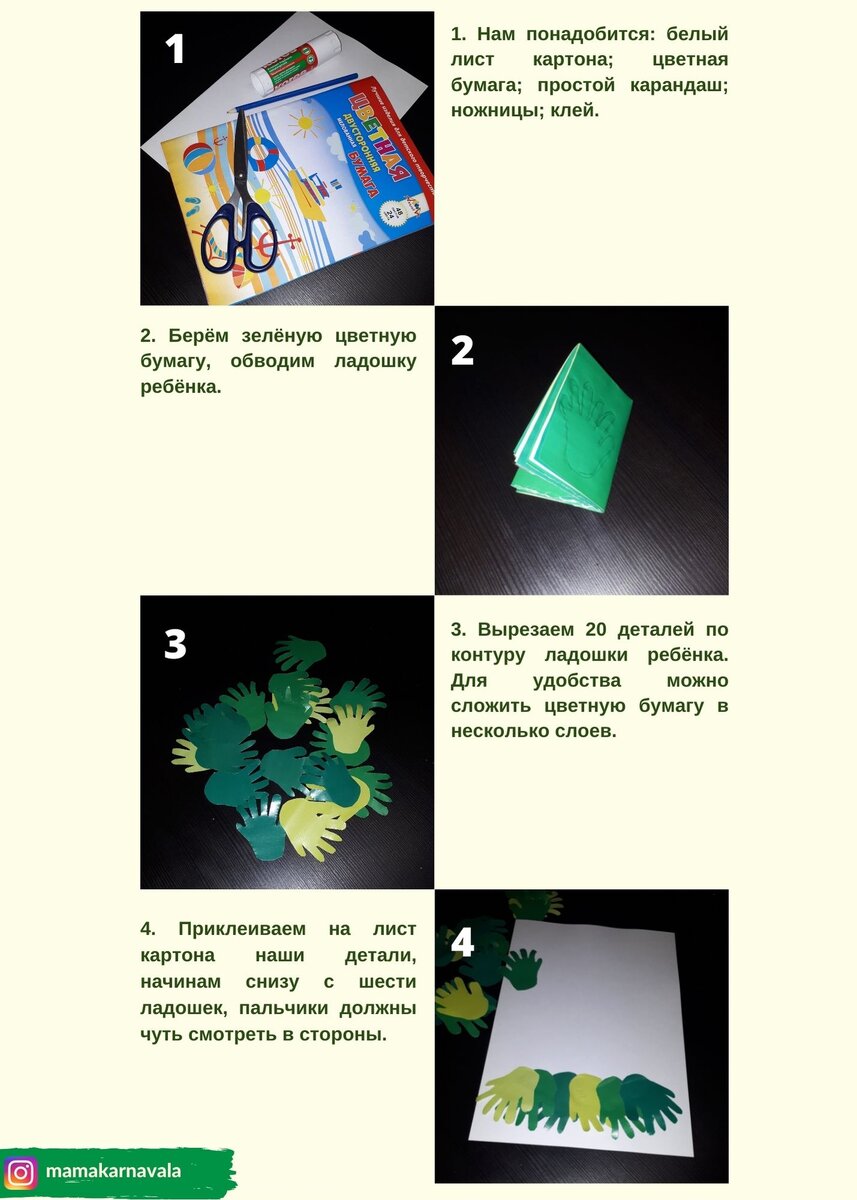 1

ЦВЕТНАЯ
двусторонняя
мелованная
БУМАГА

1. Нам понадобится: белый лист картона; цветная бумага; простой карандаш; ножницы; клей.

2. Берём зелёную цветную бумагу, обводим ладошку ребёнка.

2

3

3. Вырезаем 20 деталей по контуру ладошки ребёнка. Для удобства можно сложить цветную бумагу в несколько слоев.

4. Приклеиваем на лист картона наши детали, начинам снизу с шести ладошек, пальчики должны чуть смотреть в стороны.

4

mamakarnavala