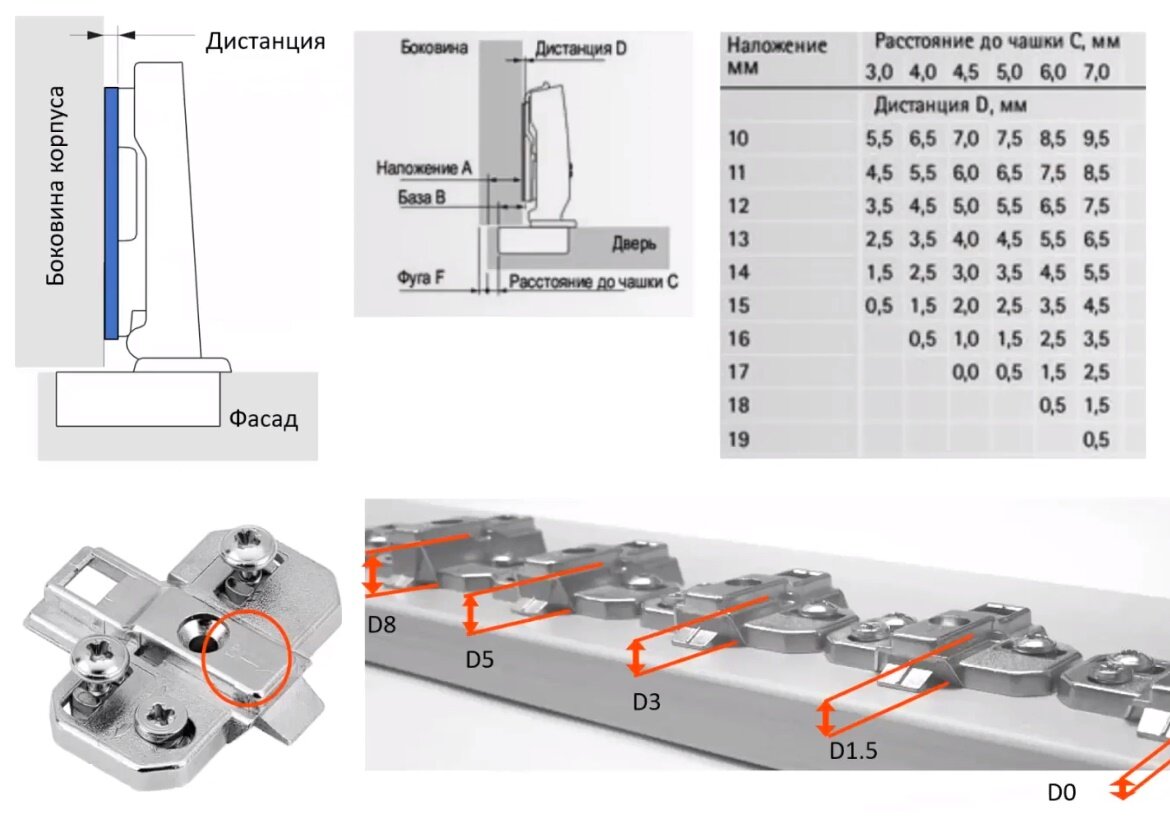 Дистанция
Боковина корпуса
Фасад

Боковина
Дистанция D
Наложение A
База B
Дверь
Фуга F
Расстояние до чашки C

| Наложение мм | Расстояние до чашки C, мм | | | | | |
|---|---|---|---|---|---|---|
| | 3,0 | 4,0 | 4,5 | 5,0 | 6,0 | 7,0 |
| | Дистанция D, мм | | | | | |
| 10 | 5,5 | 6,5 | 7,0 | 7,5 | 8,5 | 9,5 |
| 11 | 4,5 | 5,5 | 6,0 | 6,5 | 7,5 | 8,5 |
| 12 | 3,5 | 4,5 | 5,0 | 5,5 | 6,5 | 7,5 |
| 13 | 2,5 | 3,5 | 4,0 | 4,5 | 5,5 | 6,5 |
| 14 | 1,5 | 2,5 | 3,0 | 3,5 | 4,5 | 5,5 |
| 15 | 0,5 | 1,5 | 2,0 | 2,5 | 3,5 | 4,5 |
| 16 | | 0,5 | 1,0 | 1,5 | 2,5 | 3,5 |
| 17 | | | 0,0 | 0,5 | 1,5 | 2,5 |
| 18 | | | | | 0,5 | 1,5 |
| 19 | | | | | | 0,5 |

D8
D5
D3
D1.5
D0