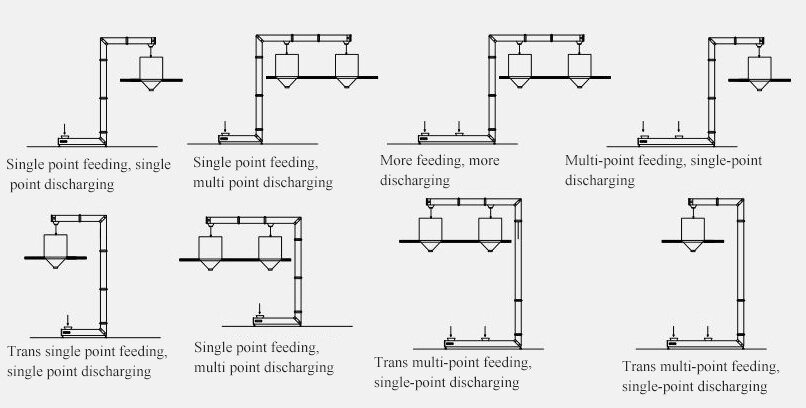 Single point feeding, single point discharging

Single point feeding, multi point discharging

More feeding, more discharging

Multi-point feeding, single-point discharging

Trans single point feeding, single point discharging

Single point feeding, multi point discharging

Trans multi-point feeding, single-point discharging

Trans multi-point feeding, single-point discharging