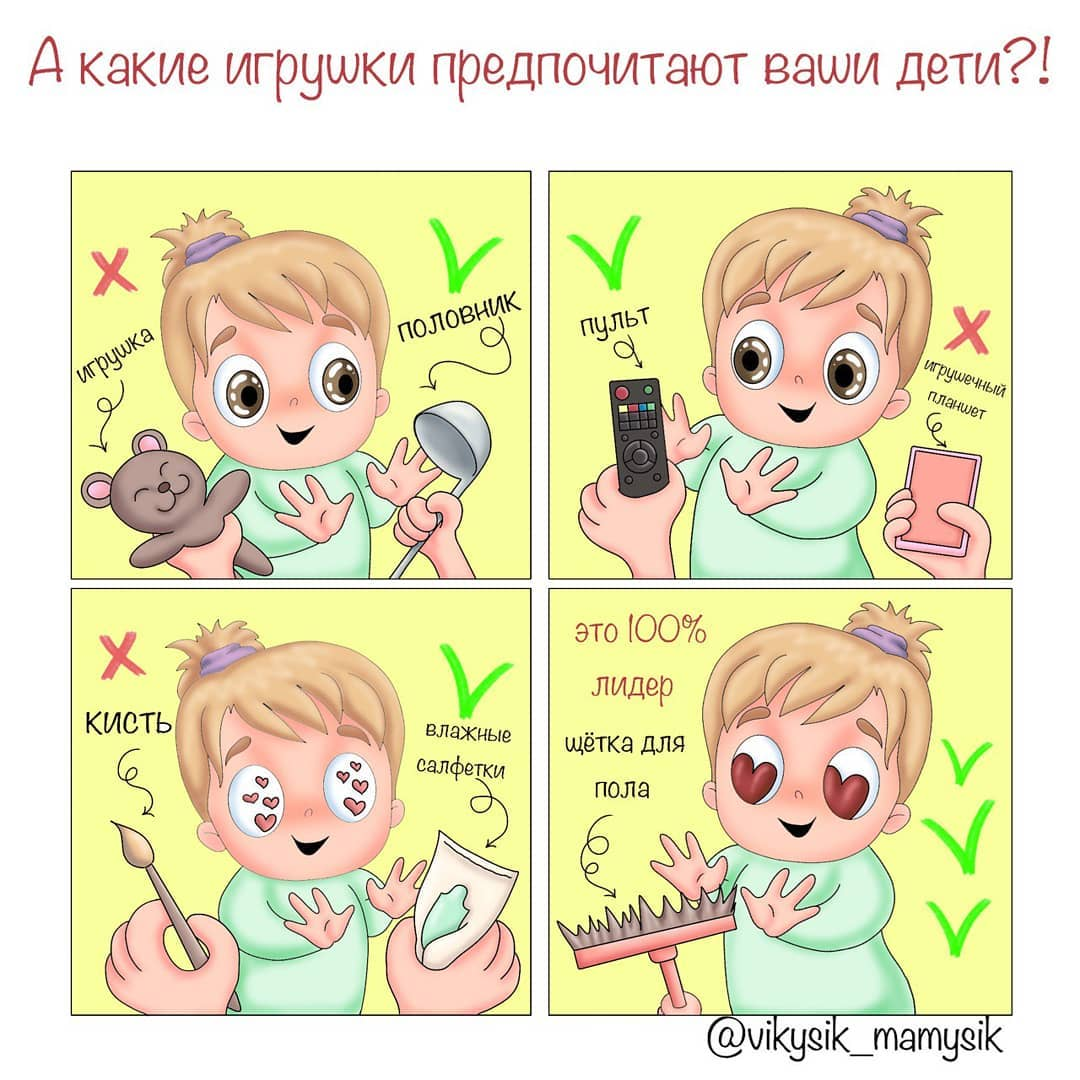 А какие игрушки предпочитают ваши дети?!

игрушка

половник

пульт

игрушечный планшет

кисть

влажные салфетки

это 100% лидер

щётка для пола

@vikysik_mamysik