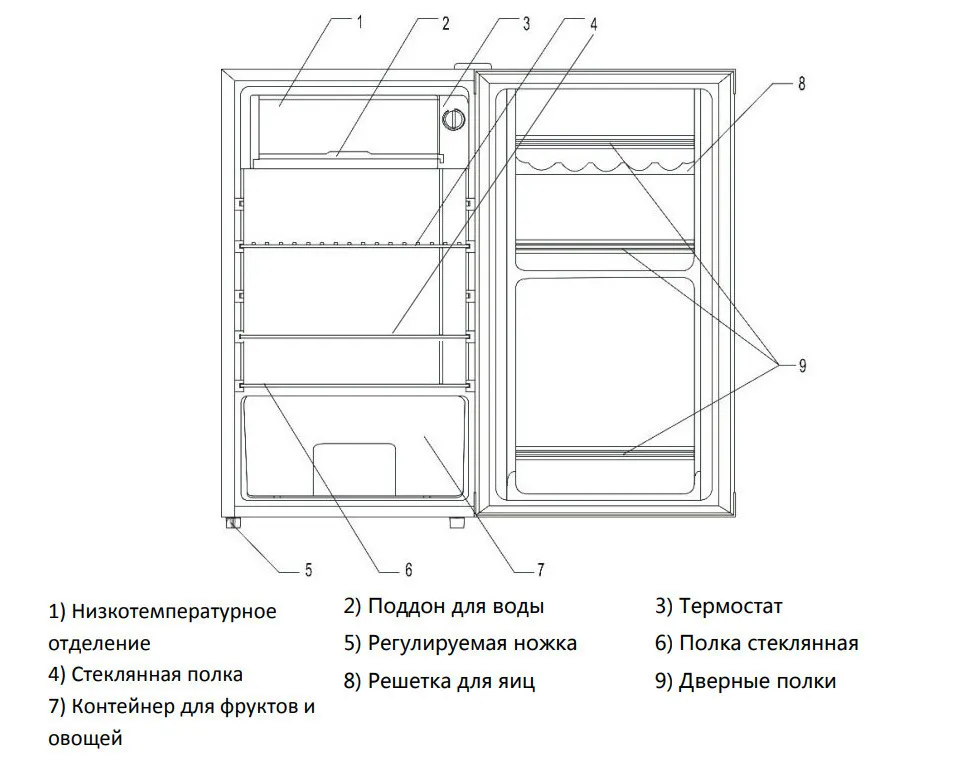 1
2
3
4
8
9
5
6
7

1) Низкотемпературное отделение
4) Стеклянная полка
7) Контейнер для фруктов и овощей

2) Поддон для воды
5) Регулируемая ножка
8) Решетка для яиц

3) Термостат
6) Полка стеклянная
9) Дверные полки