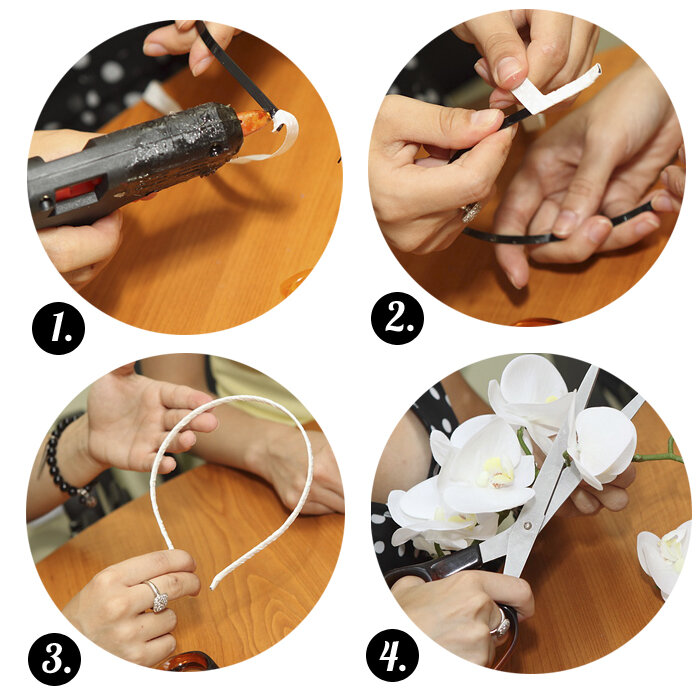 1.

2.

3.

4.