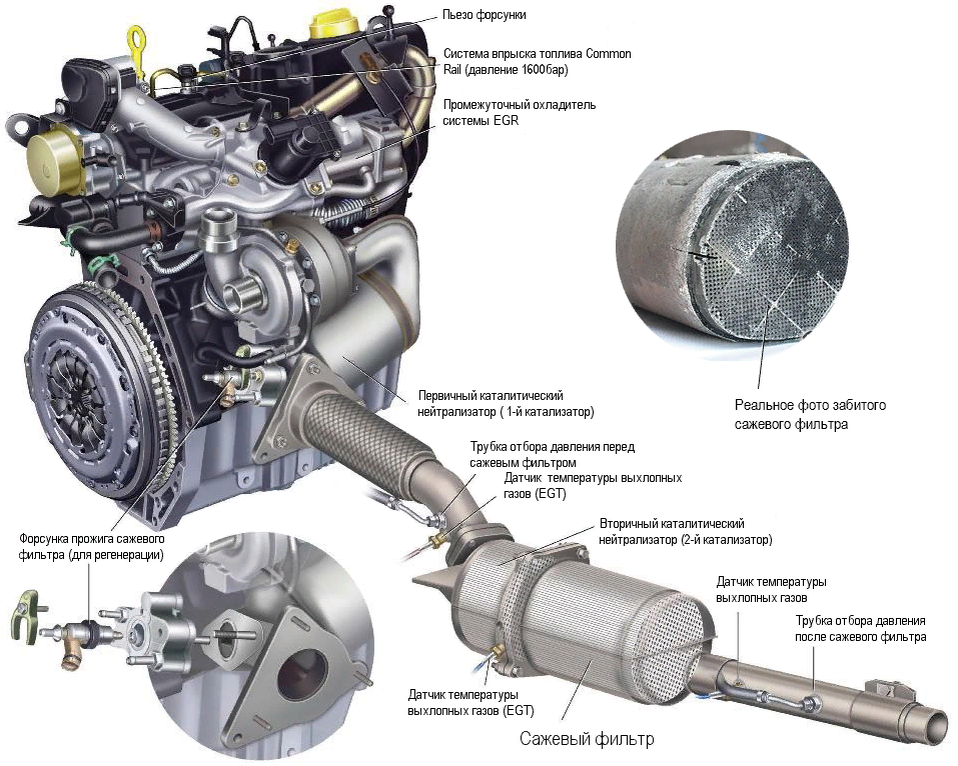 Пьезо форсунки

Система впрыска топлива Common Rail (давление 1600бар)

Промежуточный охладитель системы EGR

Реальное фото забитого сажевого фильтра

Первичный каталитический нейтрализатор ( 1-й катализатор)

Трубка отбора давления перед сажевым фильтром

Датчик температуры выхлопных газов (EGT)

Вторичный каталитический нейтрализатор (2-й катализатор)

Форсунка прожига сажевого фильтра (для регенерации)

Датчик температуры выхлопных газов

Трубка отбора давления после сажевого фильтра

Датчик температуры выхлопных газов (EGT)

Сажевый фильтр