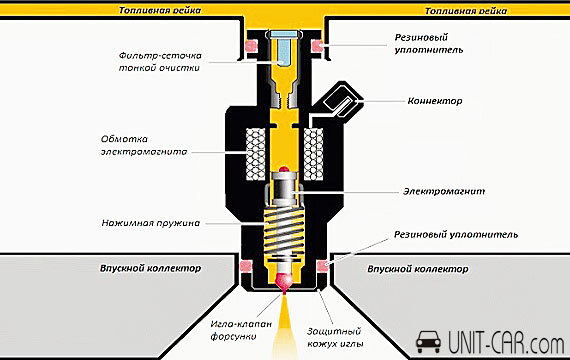 Топливная рейка

Топливная рейка

Фильтр-сеточка тонкой очистки

Резиновый уплотнитель

Коннектор

Обмотка электромагнита

Электромагнит

Нажимная пружина

Резиновый уплотнитель

Впускной коллектор

Впускной коллектор

Игла-клапан форсунки

Защитный кожух иглы

UNIT-CAR.com