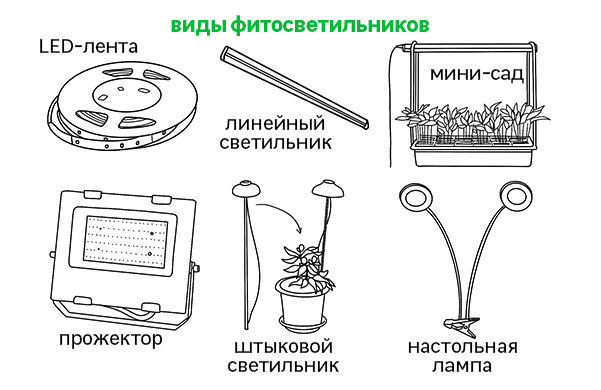 виды фитосветильников

LED-лента

линейный светильник

мини-сад

прожектор

штыковой светильник

настольная лампа