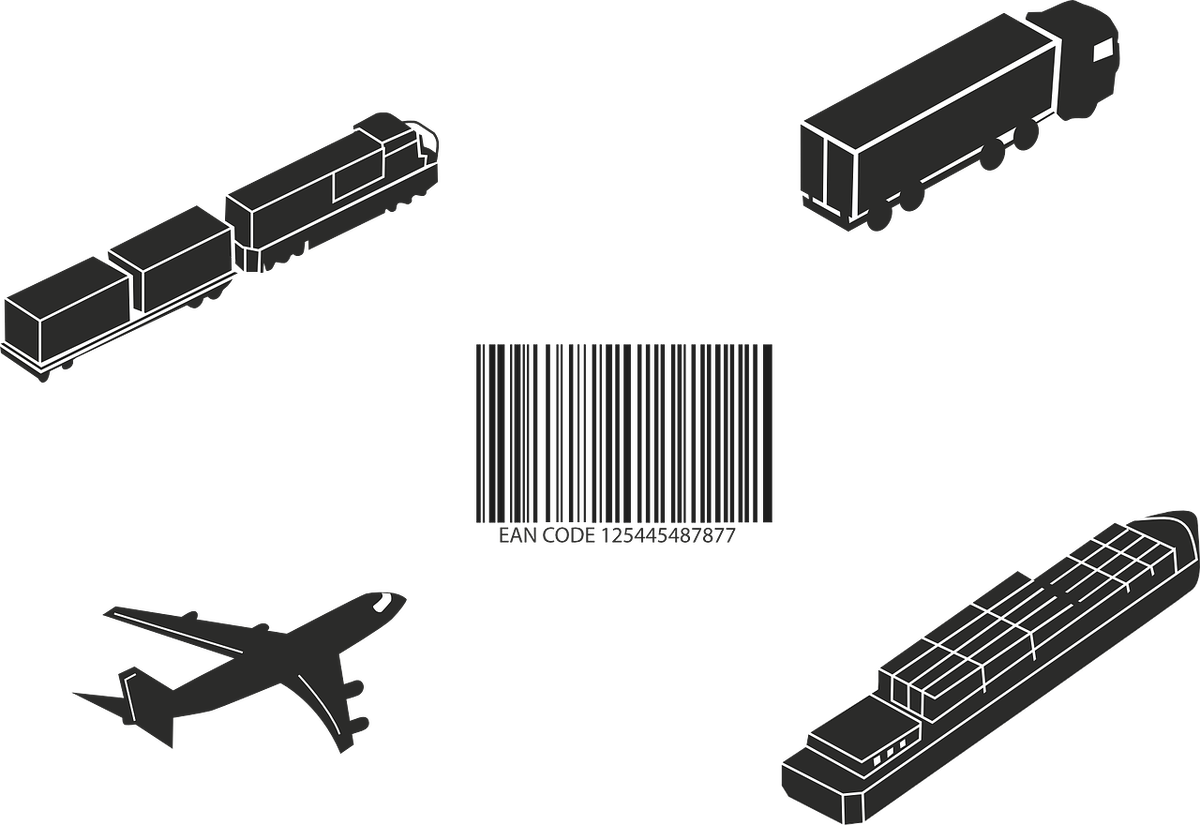 EAN CODE 125445487877