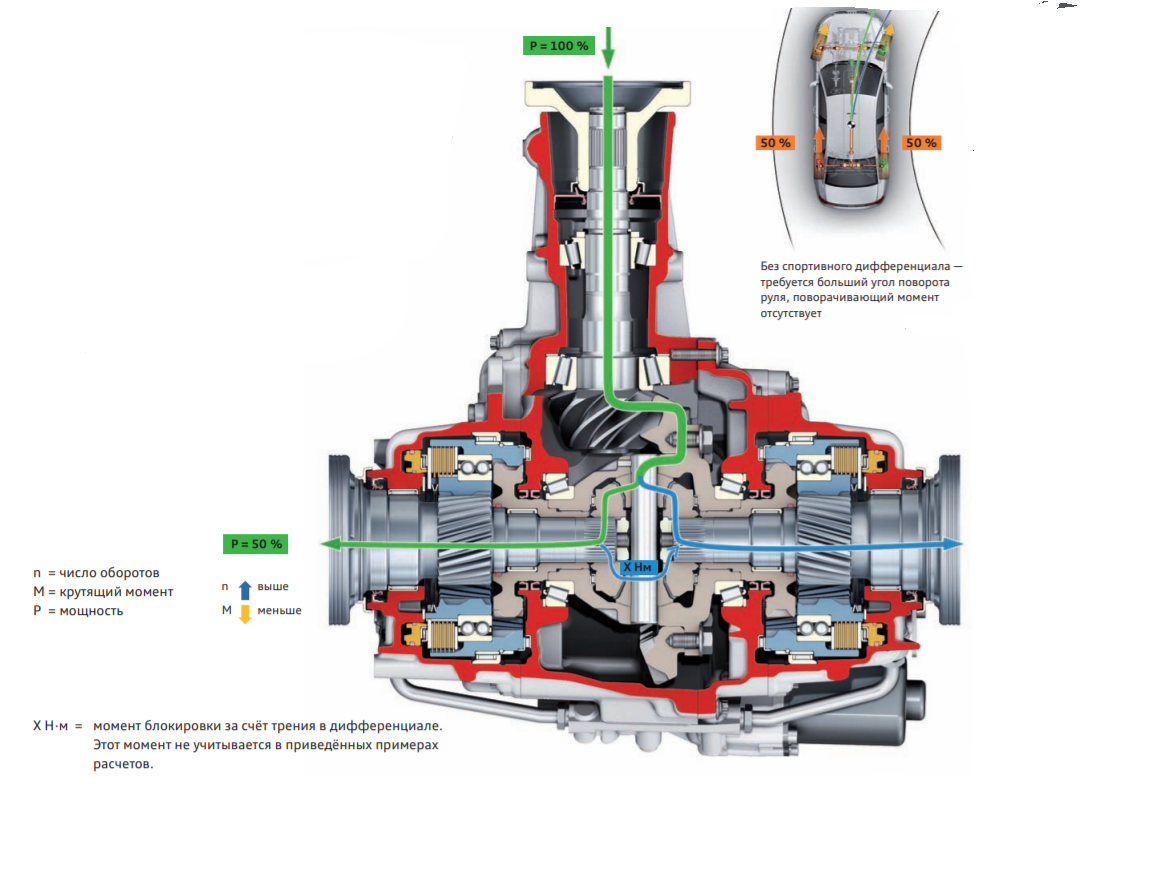 P = 100 %

50 %

50 %

Без спортивного дифференциала — требуется больший угол поворота руля, поворачивающий момент отсутствует

P = 50 %

X Нм

n = число оборотов
M = крутящий момент
P = мощность

n выше
M меньше

X Н·м = момент блокировки за счёт трения в дифференциале. Этот момент не учитывается в приведённых примерах расчетов.