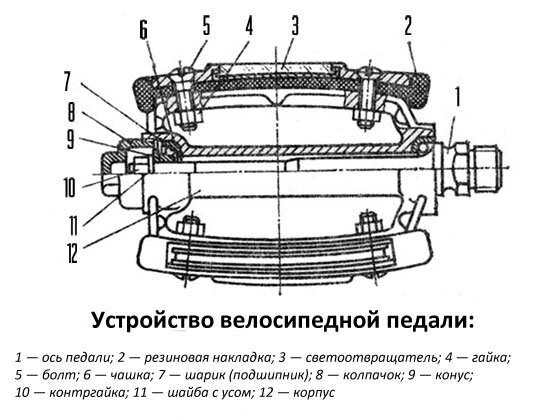 6 5 4 3 2

7

8

9

1

10

11

12

Устройство велосипедной педали:

1 — ось педали; 2 — резиновая накладка; 3 — светоотвращатель; 4 — гайка; 5 — болт; 6 — чашка; 7 — шарик (подшипник); 8 — колпачок; 9 — конус; 10 — контргайка; 11 — шайба с усом; 12 — корпус