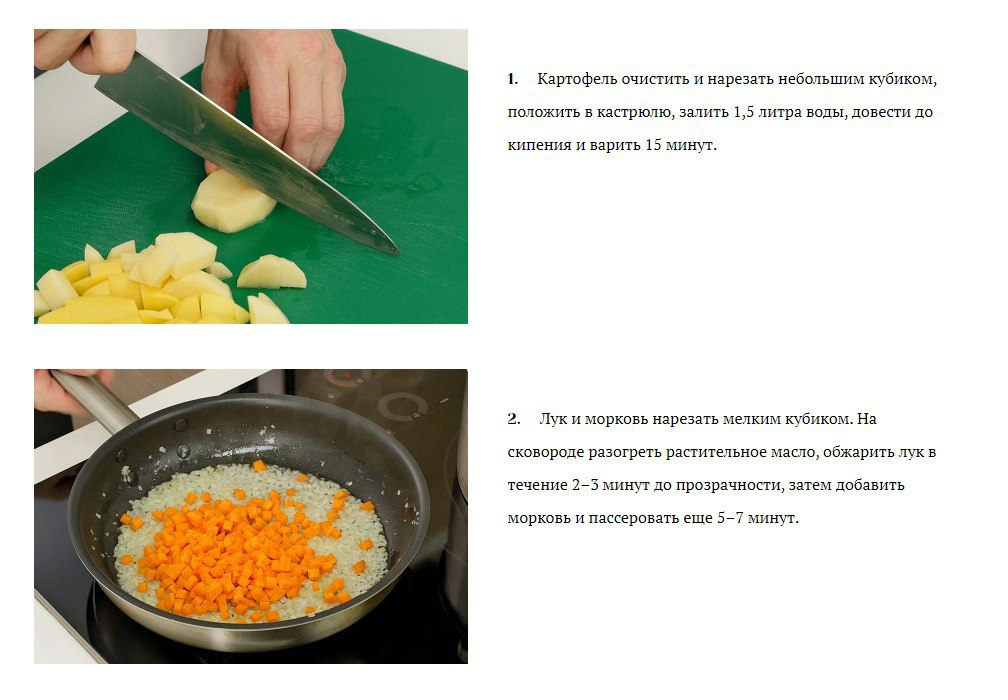 1. Картофель очистить и нарезать небольшим кубиком, положить в кастрюлю, залить 1,5 литра воды, довести до кипения и варить 15 минут.

2. Лук и морковь нарезать мелким кубиком. На сковороде разогреть растительное масло, обжарить лук в течение 2–3 минут до прозрачности, затем добавить морковь и пассеровать еще 5–7 минут.