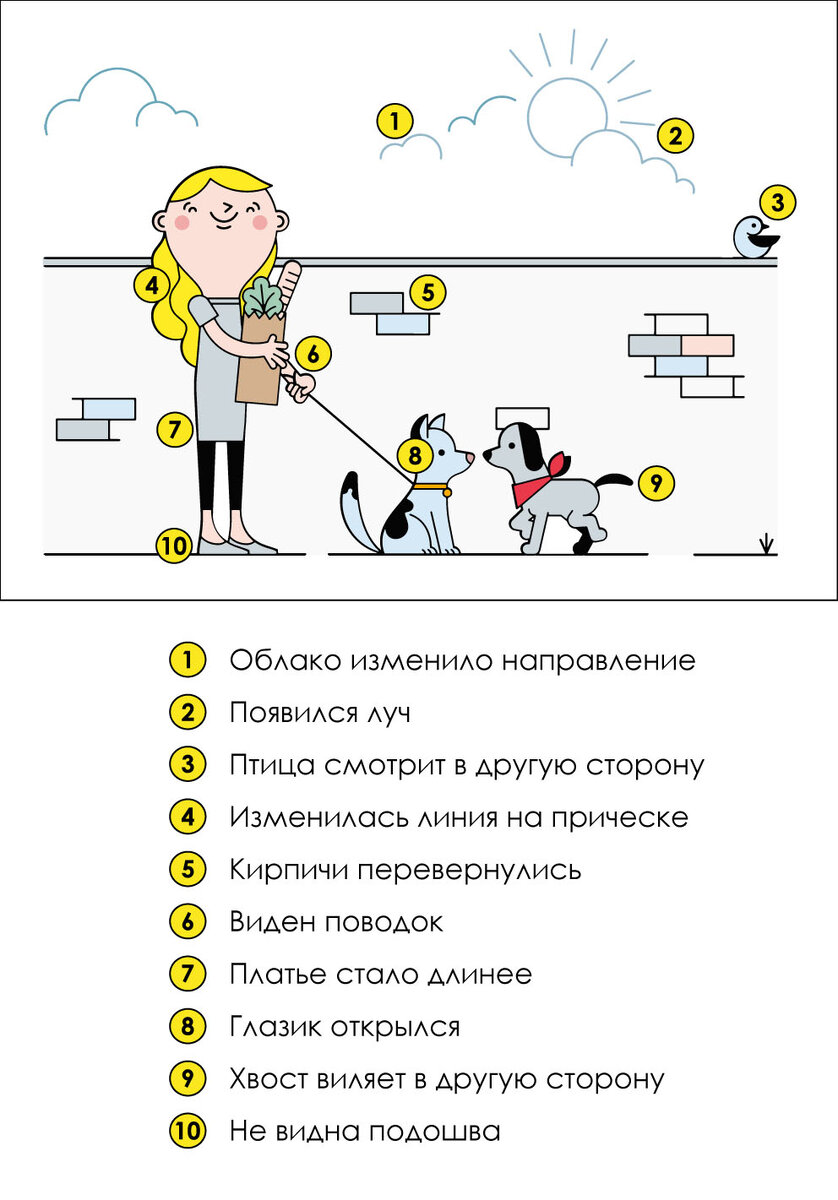 1
2
3
4
5
6
7
8
9
10

1 Облако изменило направление
2 Появился луч
3 Птица смотрит в другую сторону
4 Изменилась линия на прическе
5 Кирпичи перевернулись
6 Виден поводок
7 Платье стало длинее
8 Глазик открылся
9 Хвост виляет в другую сторону
10 Не видна подошва