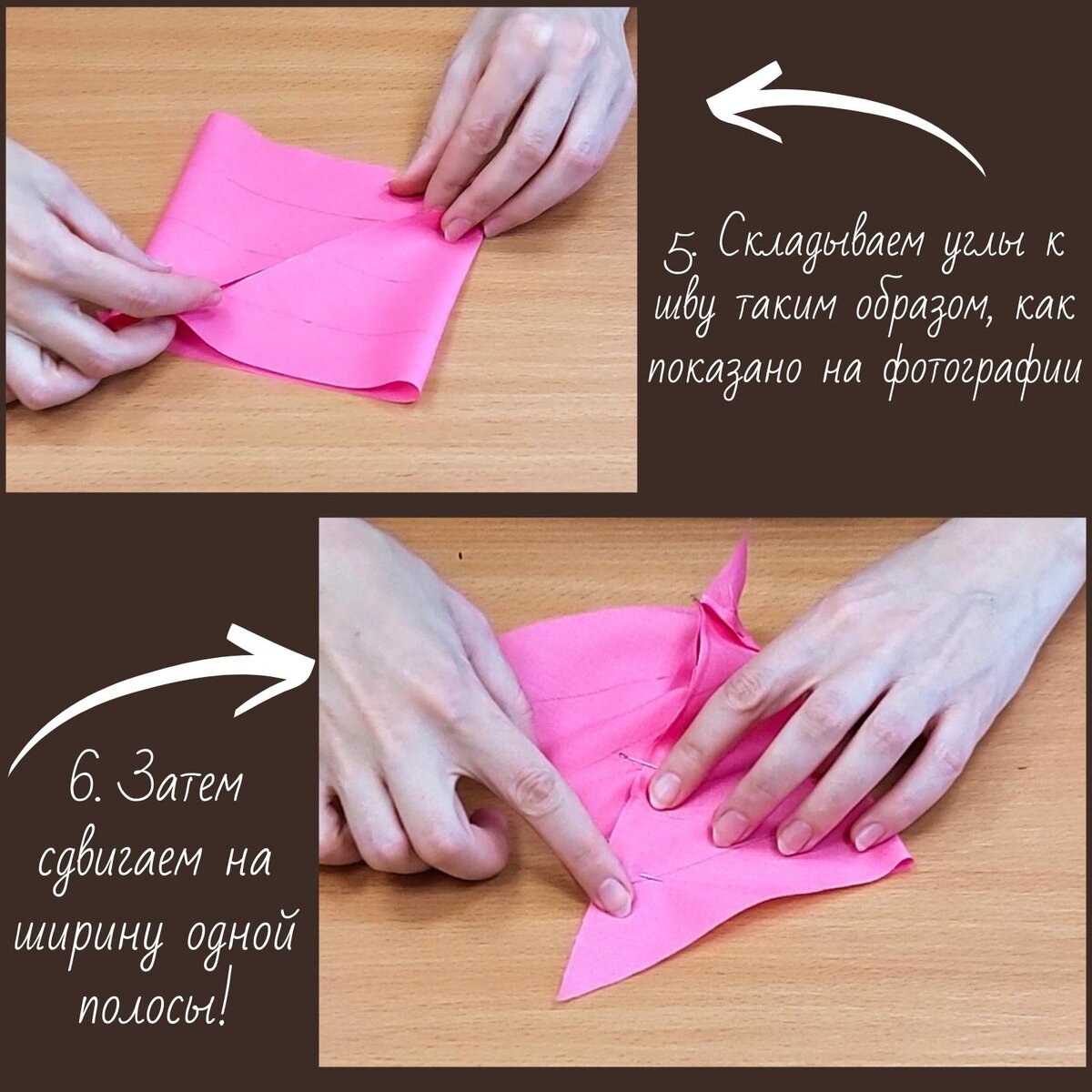 5. Складываем углы к шву таким образом, как показано на фотографии

6. Затем сдвигаем на ширину одной полосы!