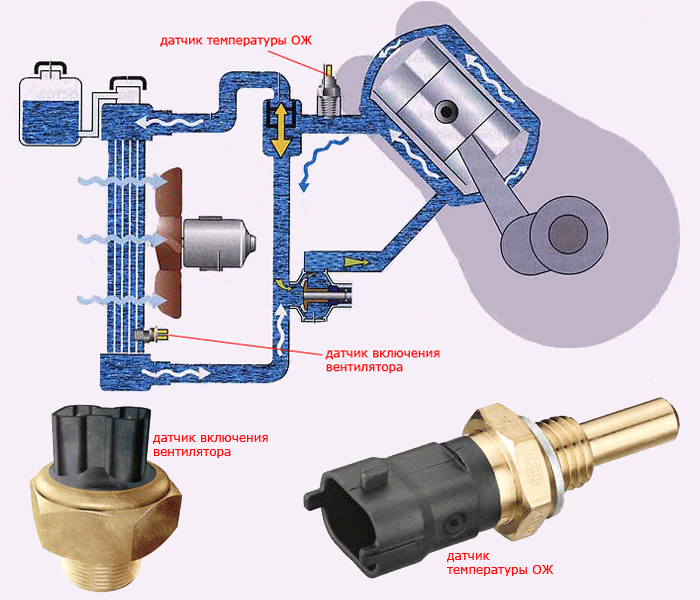 датчик температуры ОЖ

датчик включения вентилятора

датчик включения вентилятора

датчик температуры ОЖ