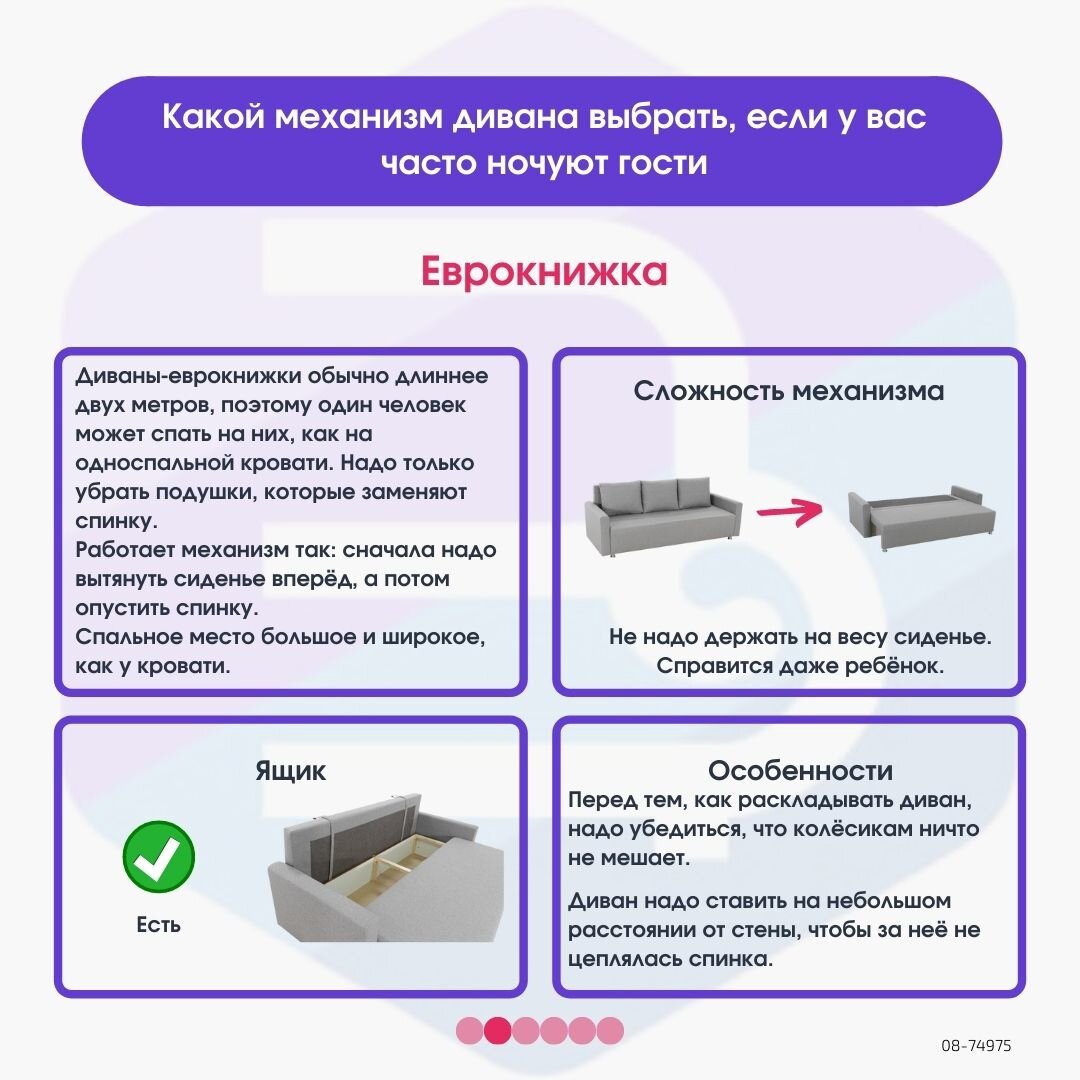 Какой механизм дивана выбрать, если у вас часто ночуют гости

Еврокнижка

Диваны-еврокнижки обычно длиннее двух метров, поэтому один человек может спать на них, как на односпальной кровати. Надо только убрать подушки, которые заменяют спинку.
Работает механизм так: сначала надо вытянуть сиденье вперёд, а потом опустить спинку.
Спальное место большое и широкое, как у кровати.

Сложность механизма

Не надо держать на весу сиденье. Справится даже ребёнок.

Ящик

Есть

Особенности

Перед тем, как раскладывать диван, надо убедиться, что колёсикам ничто не мешает.

Диван надо ставить на небольшом расстоянии от стены, чтобы за неё не цеплялась спинка.

08-74975