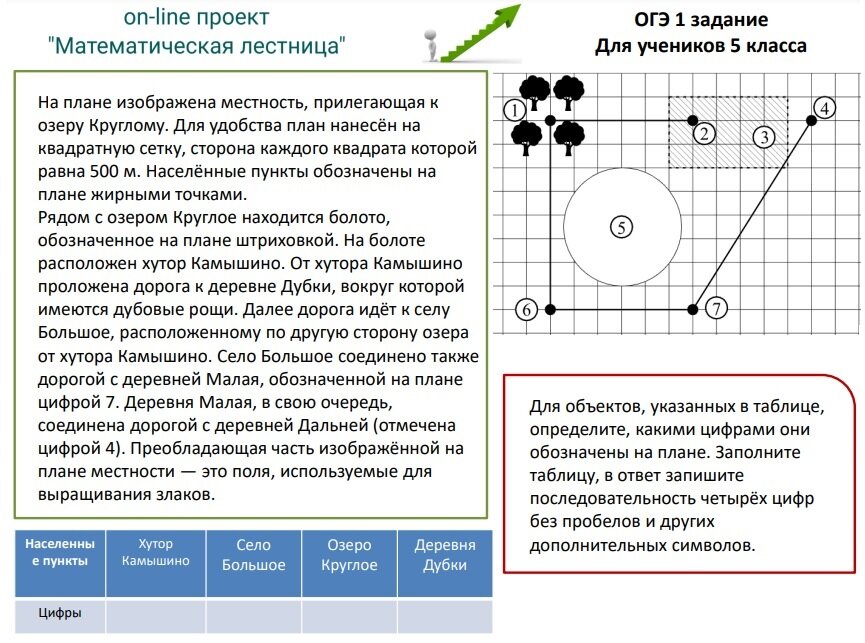 on-line проект
"Математическая лестница"

ОГЭ 1 задание
Для учеников 5 класса

На плане изображена местность, прилегающая к озеру Круглому. Для удобства план нанесён на квадратную сетку, сторона каждого квадрата которой равна 500 м. Населённые пункты обозначены на плане жирными точками.
Рядом с озером Круглое находится болото, обозначенное на плане штриховкой. На болоте расположен хутор Камышино. От хутора Камышино проложена дорога к деревне Дубки, вокруг которой имеются дубовые рощи. Далее дорога идёт к селу Большое, расположенному по другую сторону озера от хутора Камышино. Село Большое соединено также дорогой с деревней Малая, обозначенной на плане цифрой 7. Деревня Малая, в свою очередь, соединена дорогой с деревней Дальней (отмечена цифрой 4). Преобладающая часть изображённой на плане местности — это поля, используемые для выращивания злаков.

1
2
3
4
5
6
7

Для объектов, указанных в таблице, определите, какими цифрами они обозначены на плане. Заполните таблицу, в ответ запишите последовательность четырёх цифр без пробелов и других дополнительных символов.

| Населенные пункты | Хутор Камышино | Село Большое | Озеро Круглое | Деревня Дубки |
|---|---|---|---|---|
| Цифры | | | | |