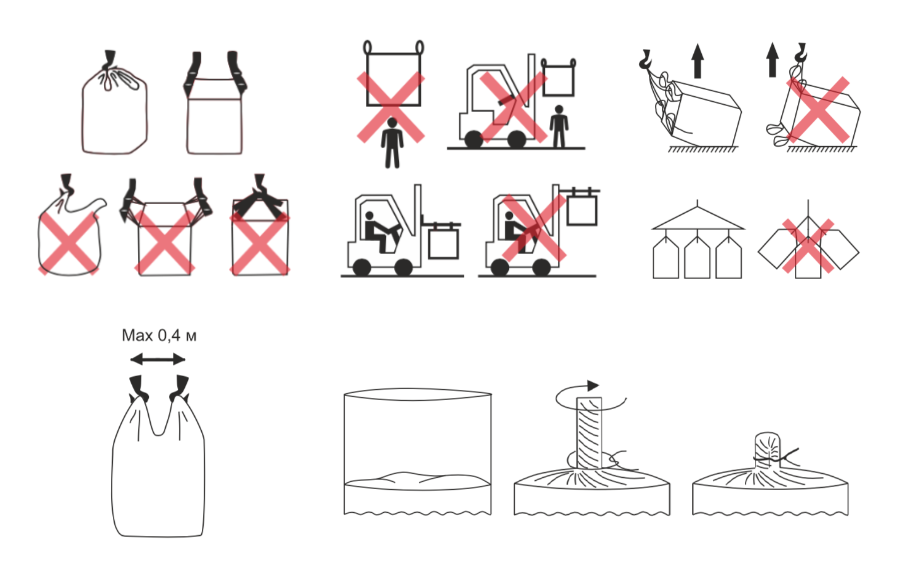 Max 0,4 м