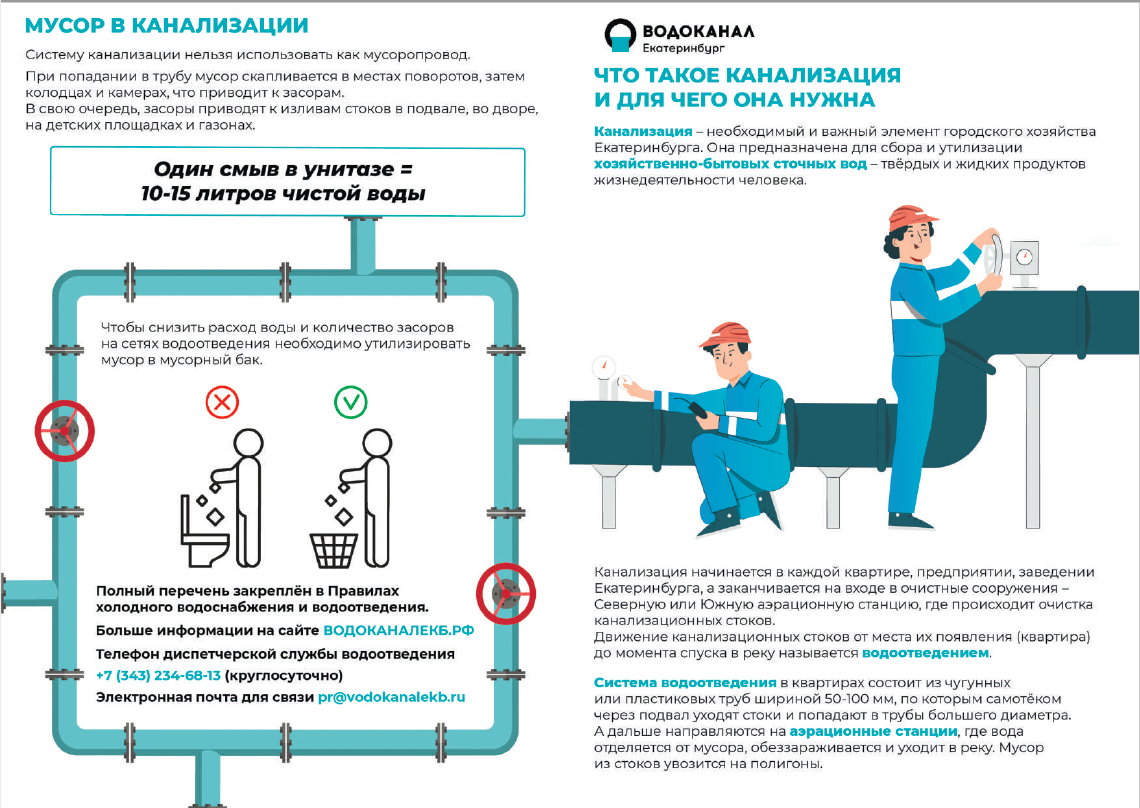 МУСОР В КАНАЛИЗАЦИИ

Систему канализации нельзя использовать как мусоропровод.

При попадании в трубу мусор скапливается в местах поворотов, затем колодцах и камерах, что приводит к засорам.
В свою очередь, засоры приводят к изливам стоков в подвале, во дворе, на детских площадках и газонах.

Один смыв в унитазе = 10-15 литров чистой воды

Чтобы снизить расход воды и количество засоров на сетях водоотведения необходимо утилизировать мусор в мусорный бак.

Полный перечень закреплён в Правилах холодного водоснабжения и водоотведения.

Больше информации на сайте ВОДОКАНАЛЕКБ.РФ

Телефон диспетчерской службы водоотведения +7 (343) 234-68-13 (круглосуточно)

Электронная почта для связи pr@vodokanalekb.ru

ВОДОКАНАЛ Екатеринбург

ЧТО ТАКОЕ КАНАЛИЗАЦИЯ И ДЛЯ ЧЕГО ОНА НУЖНА

Канализация – необходимый и важный элемент городского хозяйства Екатеринбурга. Она предназначена для сбора и утилизации хозяйственно-бытовых сточных вод – твёрдых и жидких продуктов жизнедеятельности человека.

Канализация начинается в каждой квартире, предприятии, заведении Екатеринбурга, а заканчивается на входе в очистные сооружения – Северную или Южную аэрационную станцию, где происходит очистка канализационных стоков.
Движение канализационных стоков от места их появления (квартира) до момента спуска в реку называется водоотведением.

Система водоотведения в квартирах состоит из чугунных или пластиковых труб шириной 50-100 мм, по которым самотёком через подвал уходят стоки и попадают в трубы большего диаметра. А дальше направляются на аэрационные станции, где вода отделяется от мусора, обеззараживается и уходит в реку. Мусор из стоков увозится на полигоны.