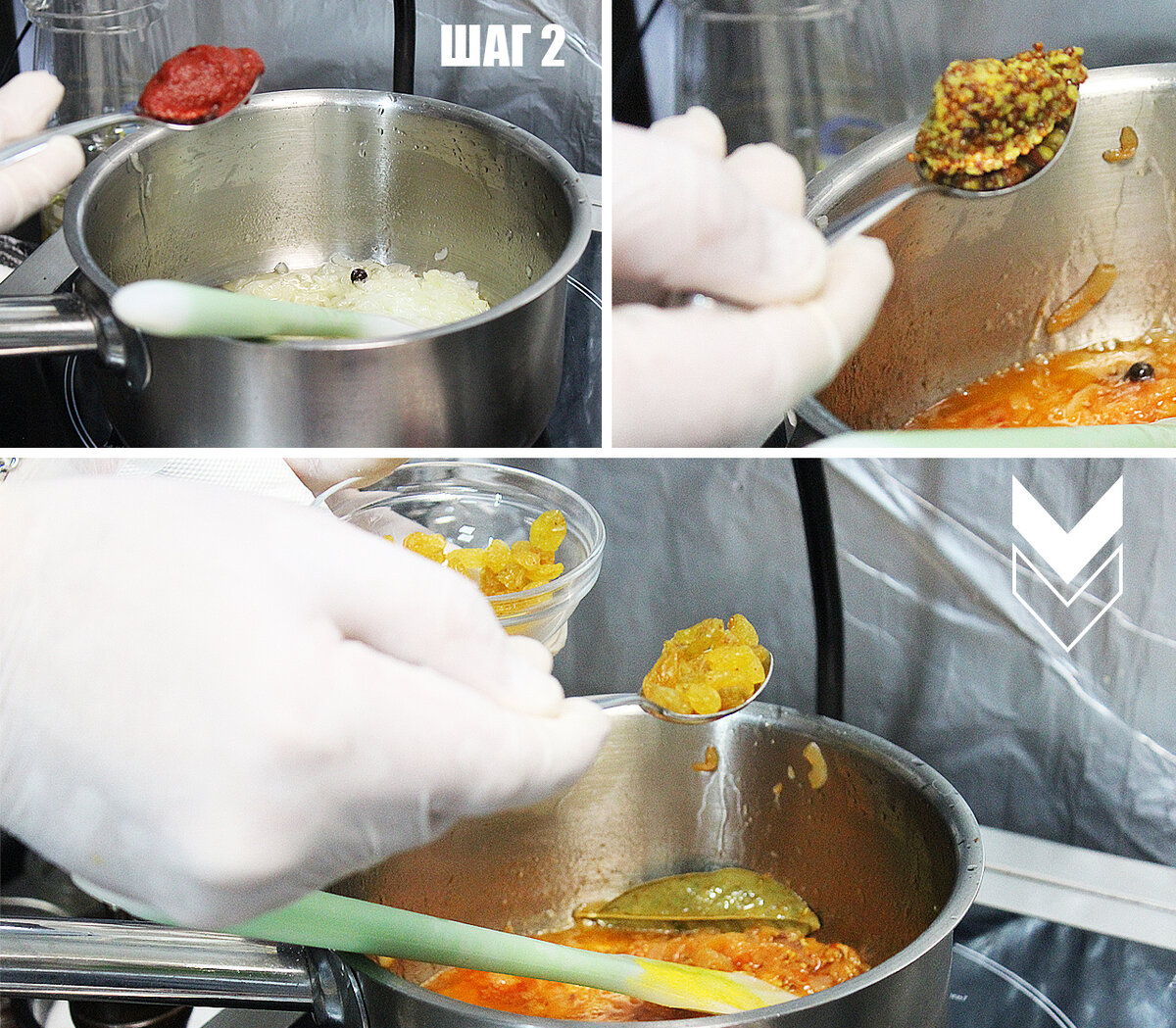 ШАГ 2