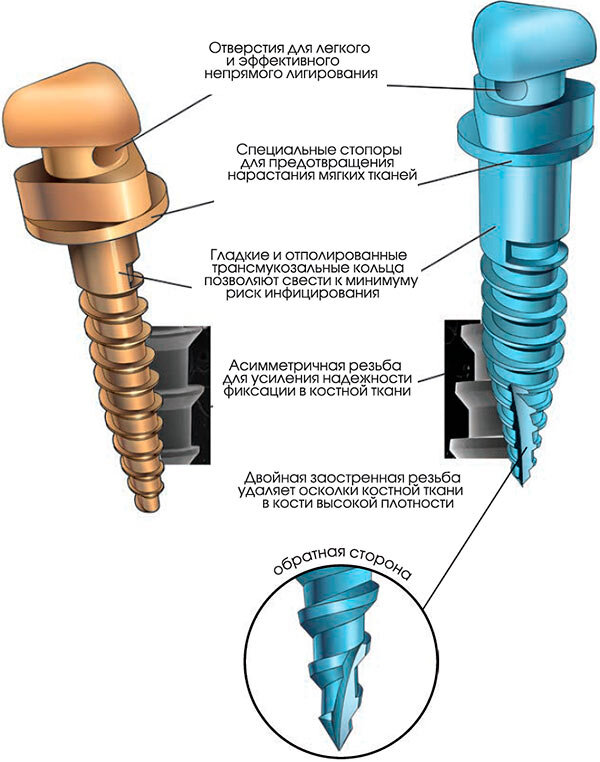 Отверстия для легкого и эффективного непрямого лигирования

Специальные стопоры для предотвращения нарастания мягких тканей

Гладкие и отполированные трансмукозальные кольца позволяют свести к минимуму риск инфицирования

Асимметричная резьба для усиления надежности фиксации в костной ткани

Двойная заостренная резьба удаляет осколки костной ткани в кости высокой плотности

обратная сторона