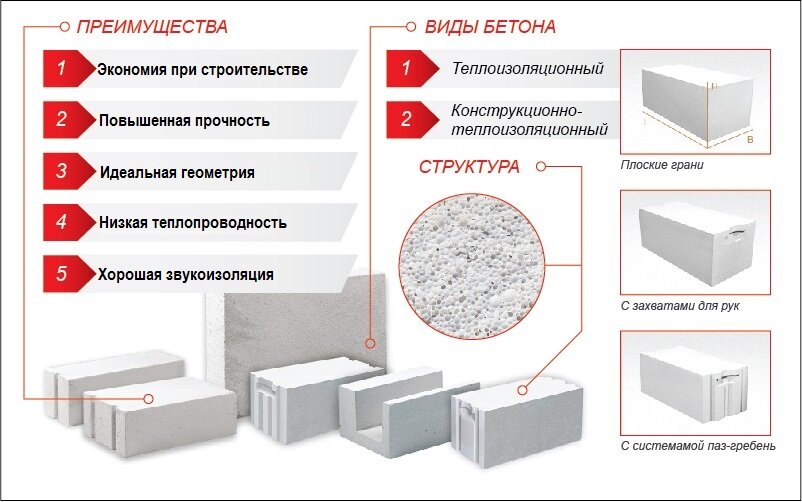 ПРЕИМУЩЕСТВА

1 Экономия при строительстве

2 Повышенная прочность

3 Идеальная геометрия

4 Низкая теплопроводность

5 Хорошая звукоизоляция

ВИДЫ БЕТОНА

1 Теплоизоляционный

2 Конструкционно-теплоизоляционный

СТРУКТУРА

H

l

B

Плоские грани

С захватами для рук

С системамой паз-гребень