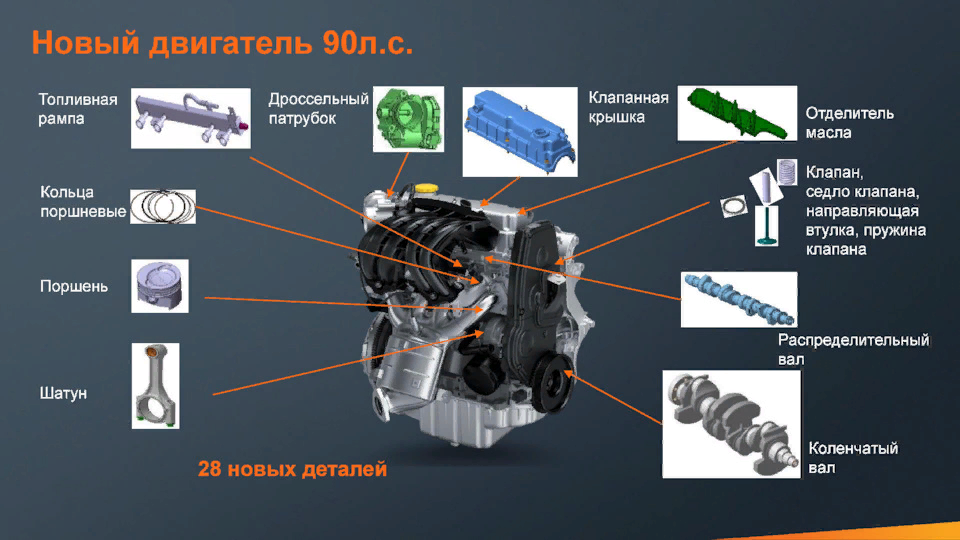 Новый двигатель 90л.с.

Топливная рампа

Дроссельный патрубок

Клапанная крышка

Отделитель масла

Кольца поршневые

Клапан, седло клапана, направляющая втулка, пружина клапана

Поршень

Распределительный вал

Шатун

Коленчатый вал

28 новых деталей