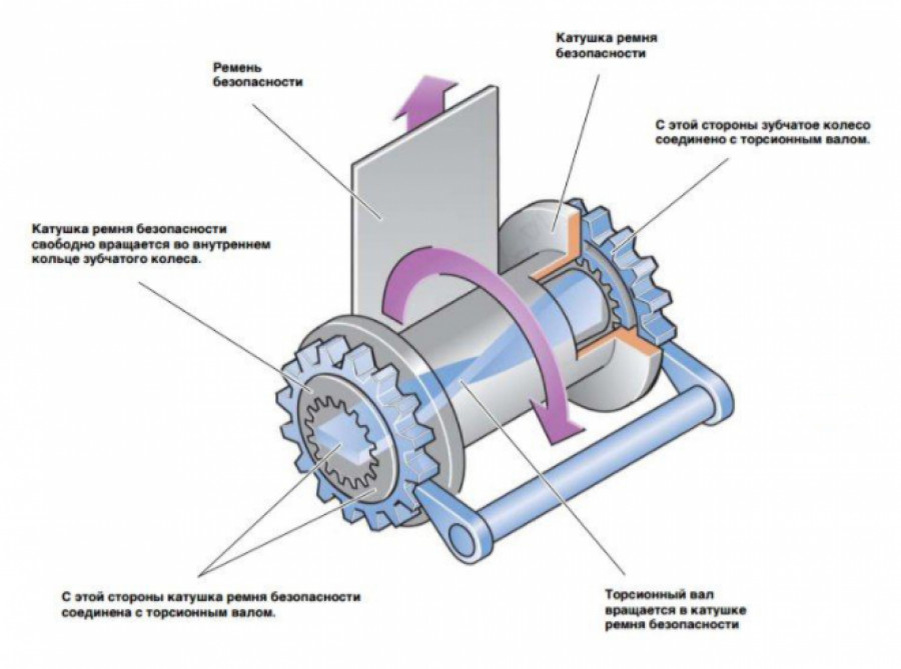 Ремень безопасности

Катушка ремня безопасности

С этой стороны зубчатое колесо соединено с торсионным валом.

Катушка ремня безопасности свободно вращается во внутреннем кольце зубчатого колеса.

С этой стороны катушка ремня безопасности соединена с торсионным валом.

Торсионный вал вращается в катушке ремня безопасности