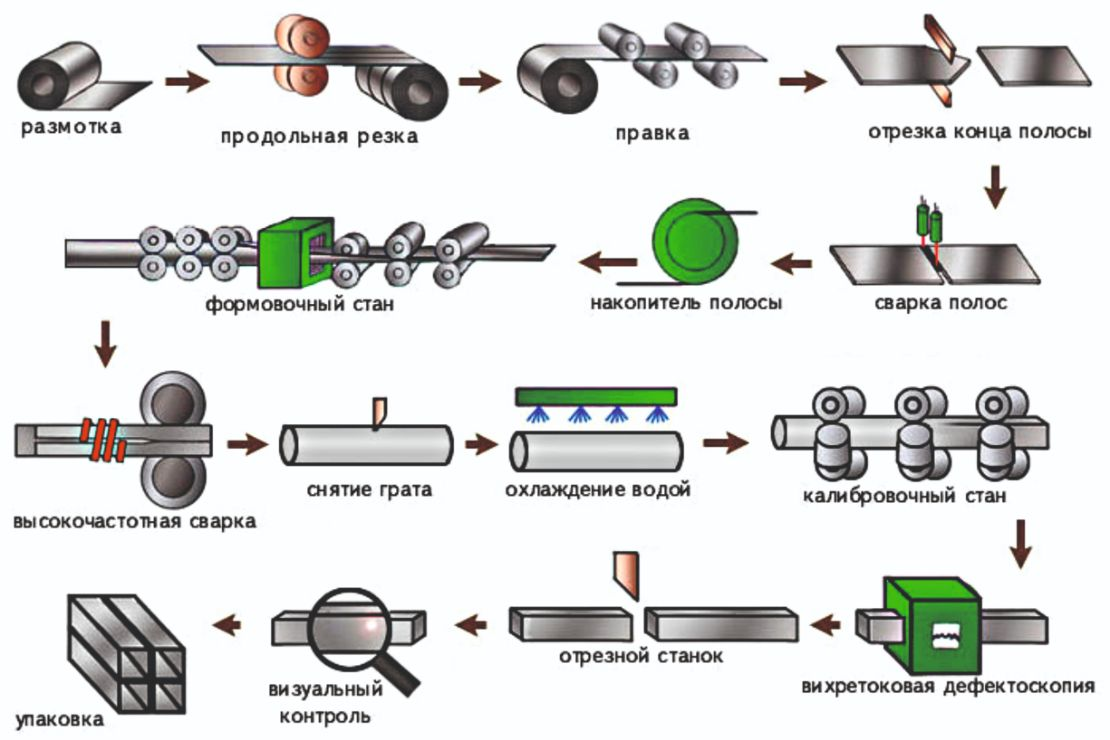 размотка

продольная резка

правка

отрезка конца полосы

сварка полос

накопитель полосы

формовочный стан

высокочастотная сварка

снятие грата

охлаждение водой

калибровочный стан

вихретоковая дефектоскопия

отрезной станок

визуальный контроль

упаковка