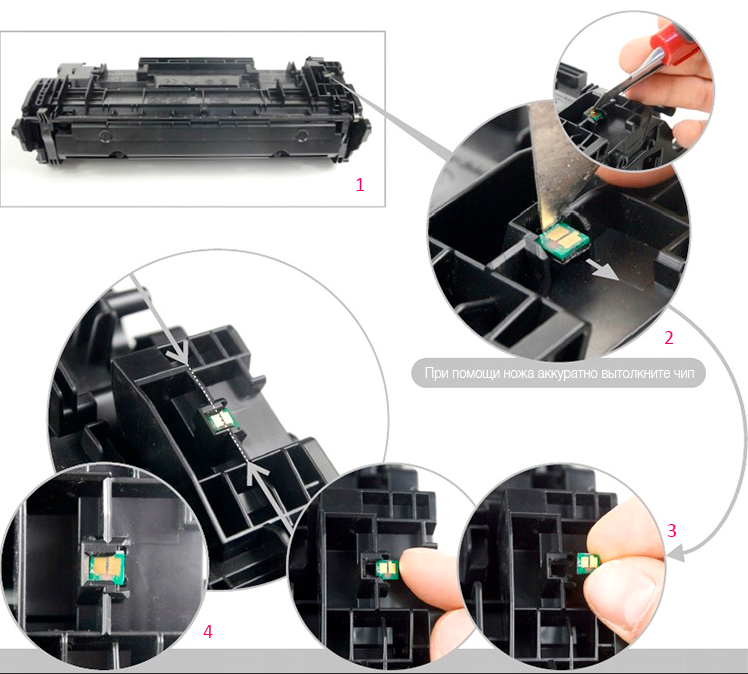 1

2

При помощи ножа аккуратно вытолкните чип

3

4